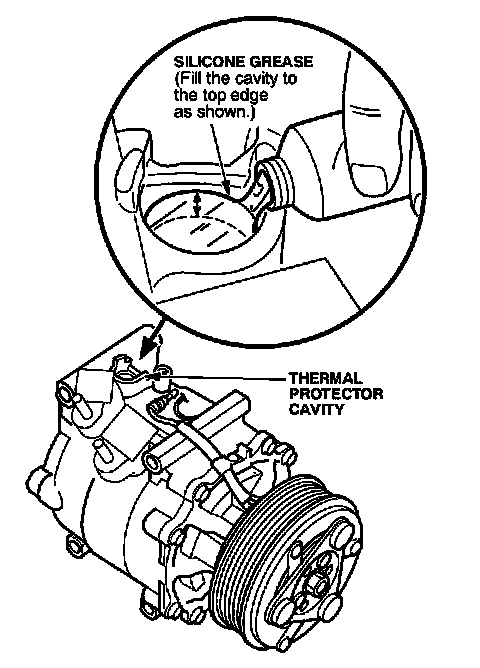 SILICONE GREASE
(Fill the cavity to the top edge as shown.)

THERMAL PROTECTOR CAVITY