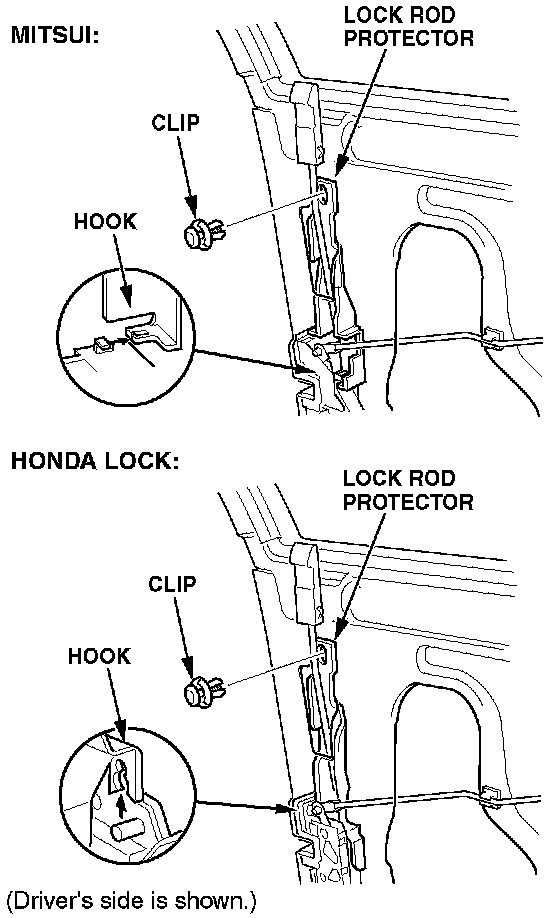 MITSUI:

LOCK ROD PROTECTOR

CLIP

HOOK

HONDA LOCK:

LOCK ROD PROTECTOR

CLIP

HOOK

(Driver's side is shown.)