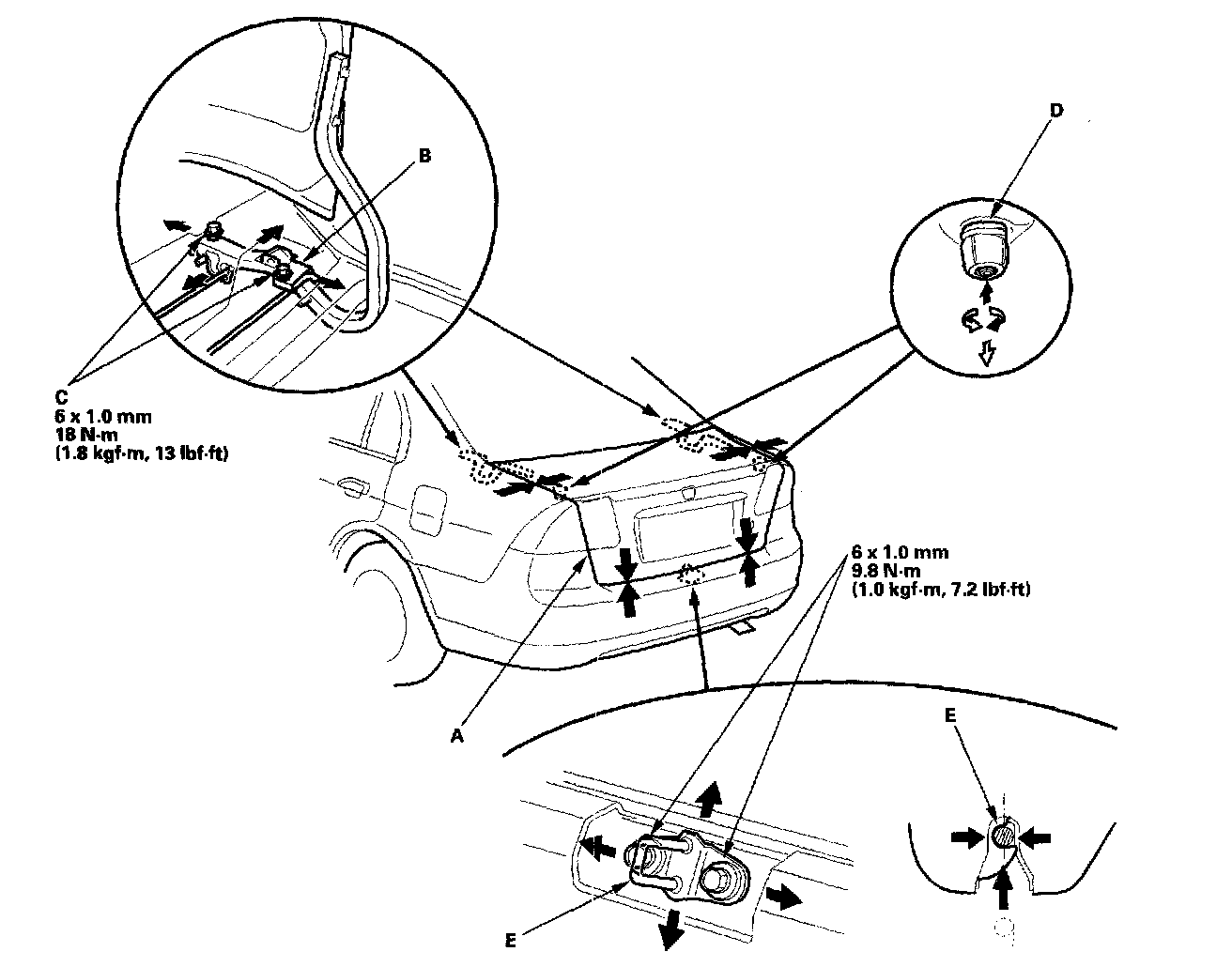 B

D

C
6 x 1.0 mm
18 N·m
(1.8 kgf·m, 13 lbf·ft)

6 x 1.0 mm
9.8 N·m
(1.0 kgf·m, 7.2 lbf·ft)

A

E

E