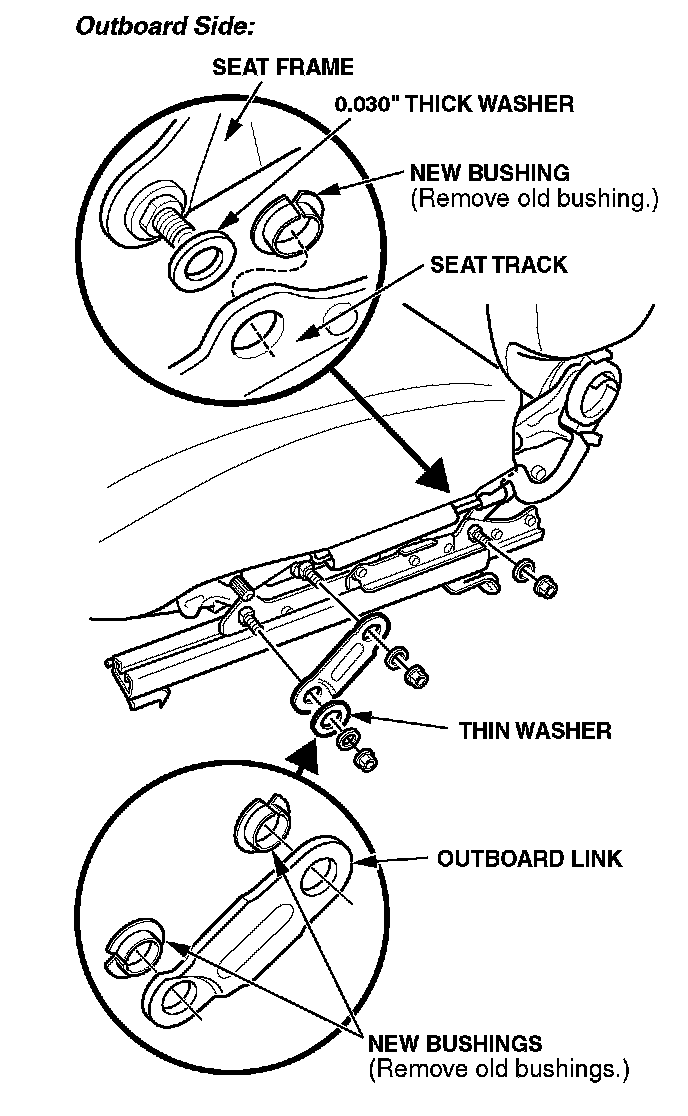 Outboard Side:

SEAT FRAME

0.030" THICK WASHER

NEW BUSHING
(Remove old bushing.)

SEAT TRACK

THIN WASHER

OUTBOARD LINK

NEW BUSHINGS
(Remove old bushings.)