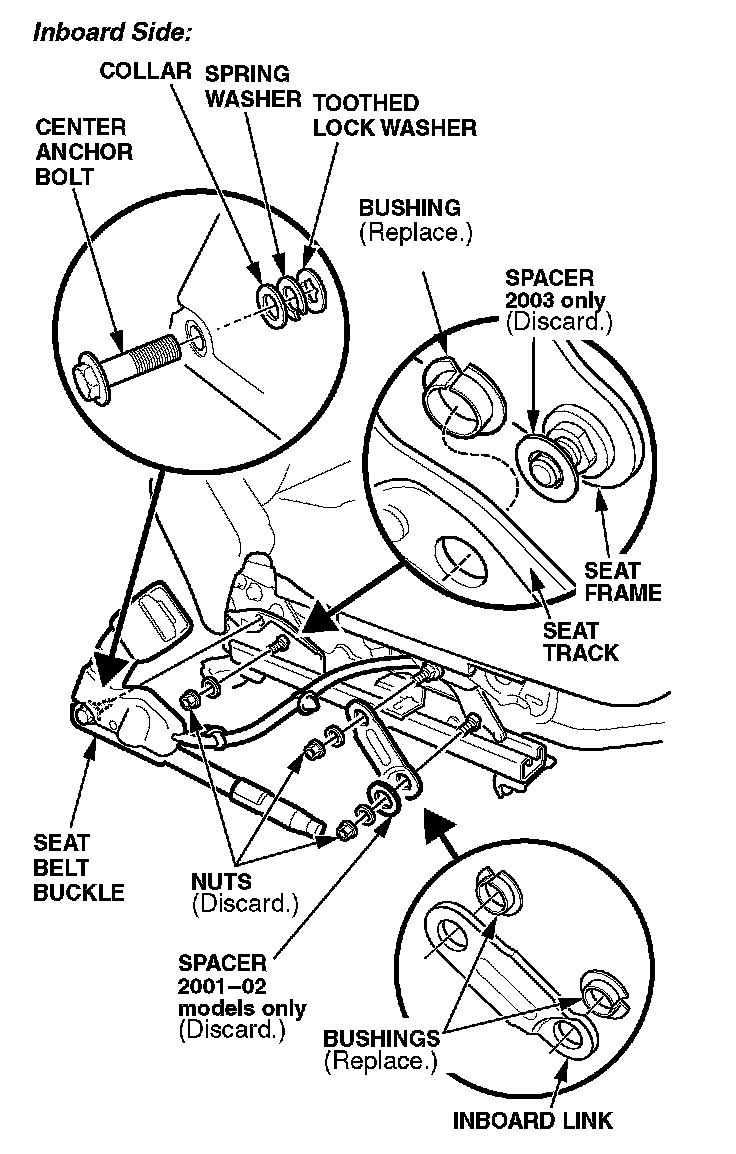 Inboard Side:

COLLAR

SPRING WASHER

TOOTHED LOCK WASHER

CENTER ANCHOR BOLT

BUSHING (Replace.)

SPACER 2003 only (Discard.)

SEAT FRAME

SEAT TRACK

SEAT BELT BUCKLE

NUTS (Discard.)

SPACER 2001–02 models only (Discard.)

BUSHINGS (Replace.)

INBOARD LINK