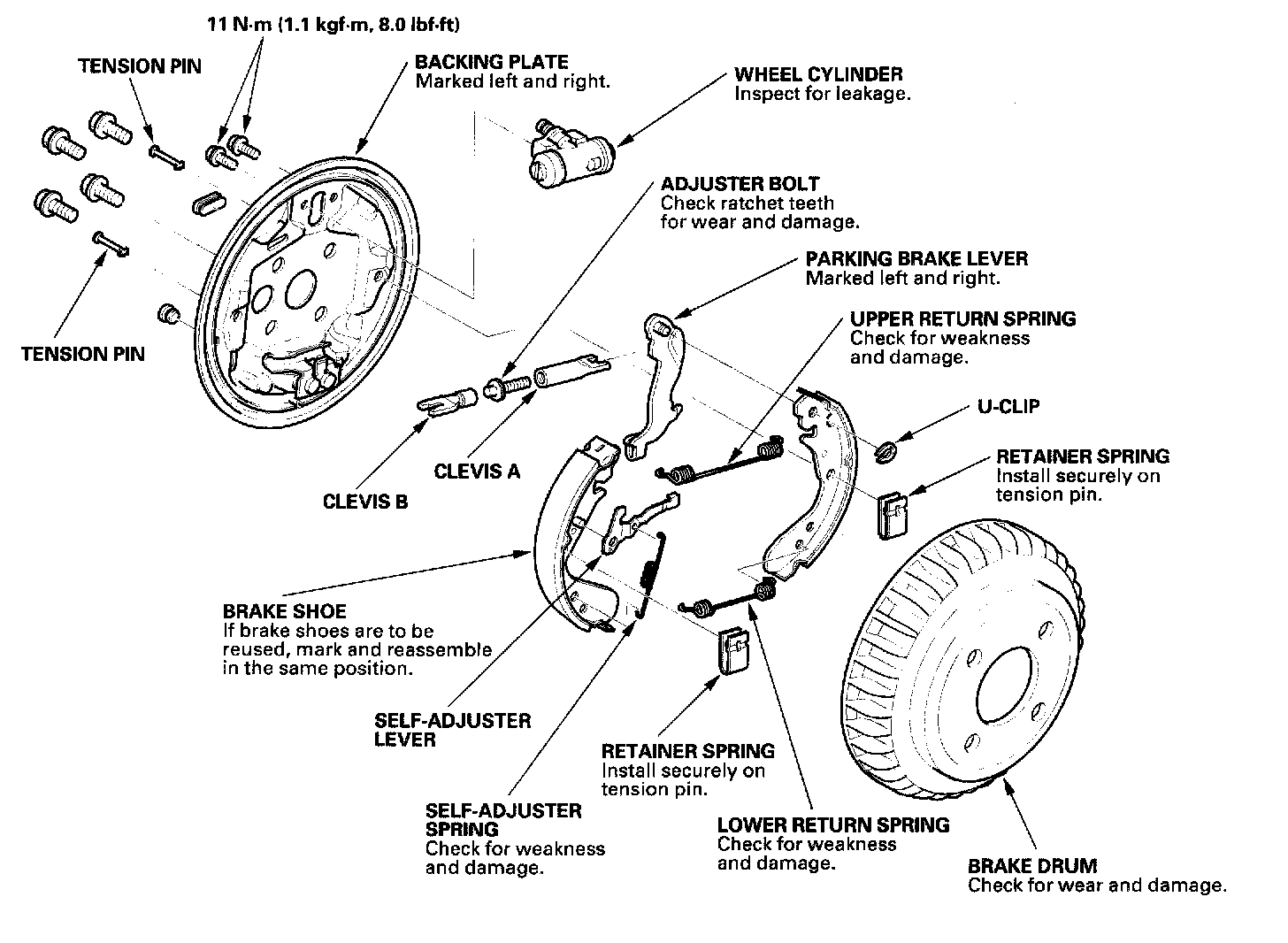 11 N·m (1.1 kgf·m, 8.0 lbf·ft)

TENSION PIN

BACKING PLATE
Marked left and right.

WHEEL CYLINDER
Inspect for leakage.

ADJUSTER BOLT
Check ratchet teeth for wear and damage.

PARKING BRAKE LEVER
Marked left and right.

UPPER RETURN SPRING
Check for weakness and damage.

TENSION PIN

U-CLIP

RETAINER SPRING
Install securely on tension pin.

CLEVIS A

CLEVIS B

BRAKE SHOE
If brake shoes are to be reused, mark and reassemble in the same position.

SELF-ADJUSTER LEVER

RETAINER SPRING
Install securely on tension pin.

SELF-ADJUSTER SPRING
Check for weakness and damage.

LOWER RETURN SPRING
Check for weakness and damage.

BRAKE DRUM
Check for wear and damage.