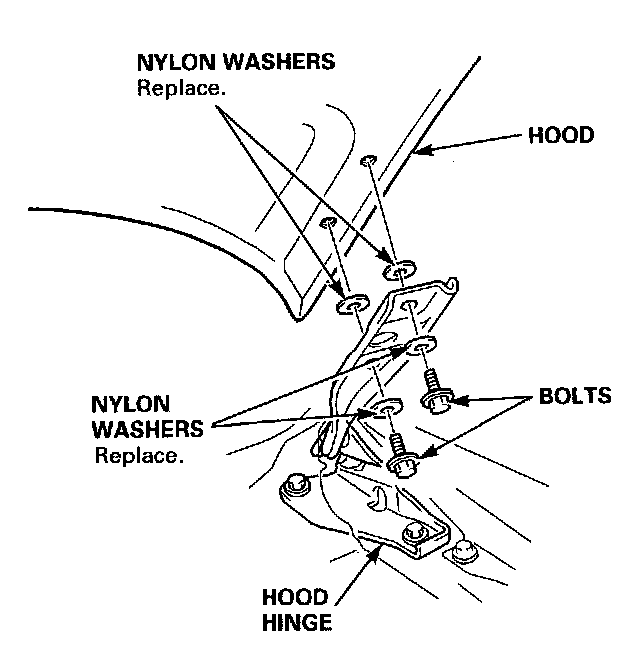 NYLON WASHERS
Replace.

HOOD

NYLON
WASHERS
Replace.

BOLTS

HOOD
HINGE