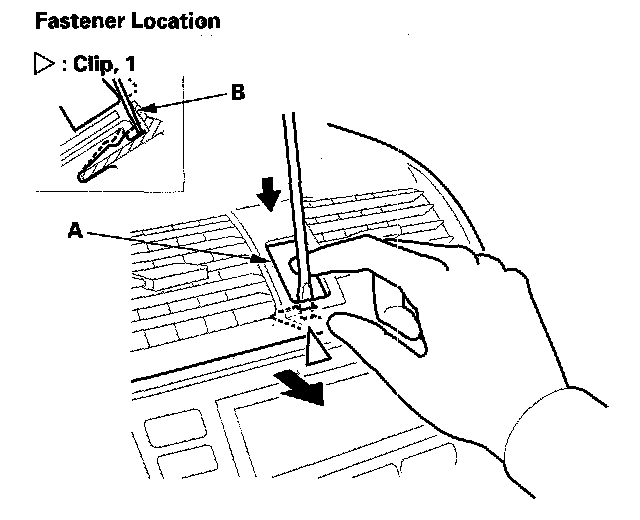 Fastener Location

▷ : Clip, 1

B

A