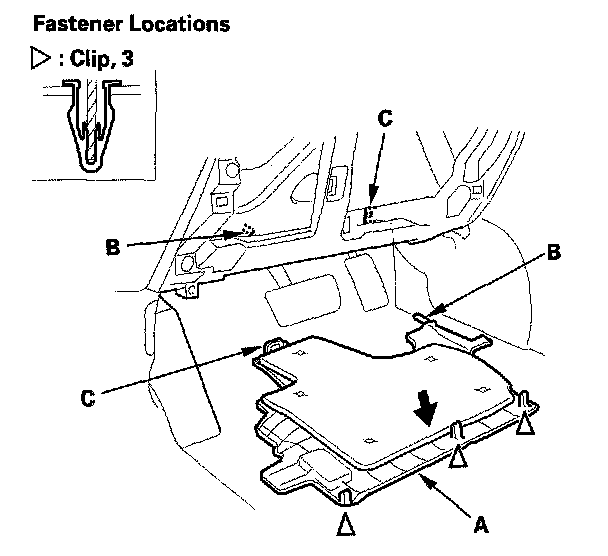 Fastener Locations

▷ : Clip, 3

C

B

B

C

A