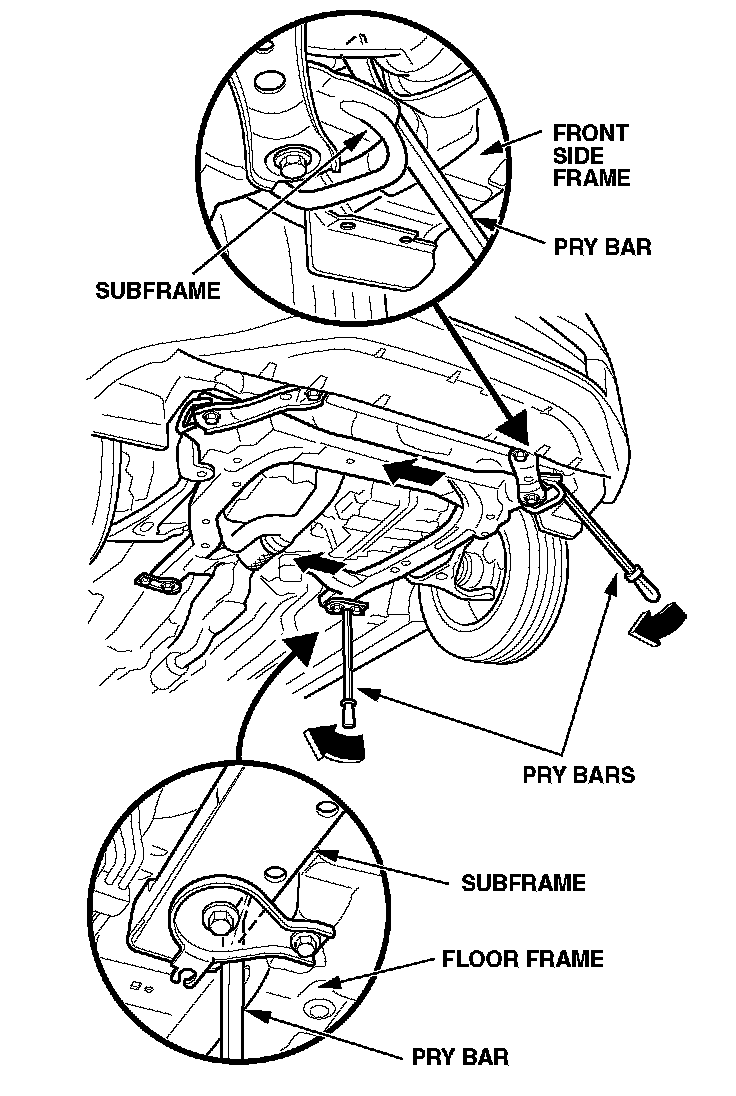 FRONT SIDE FRAME

PRY BAR

SUBFRAME

PRY BARS

SUBFRAME

FLOOR FRAME

PRY BAR