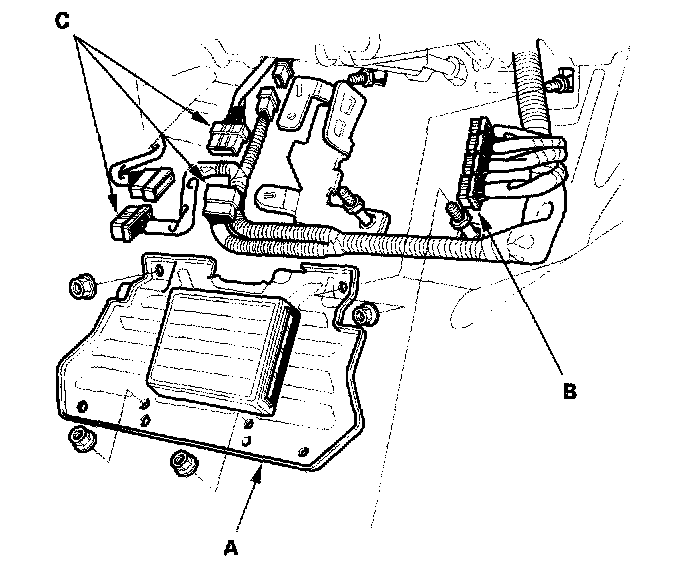 C

B

A