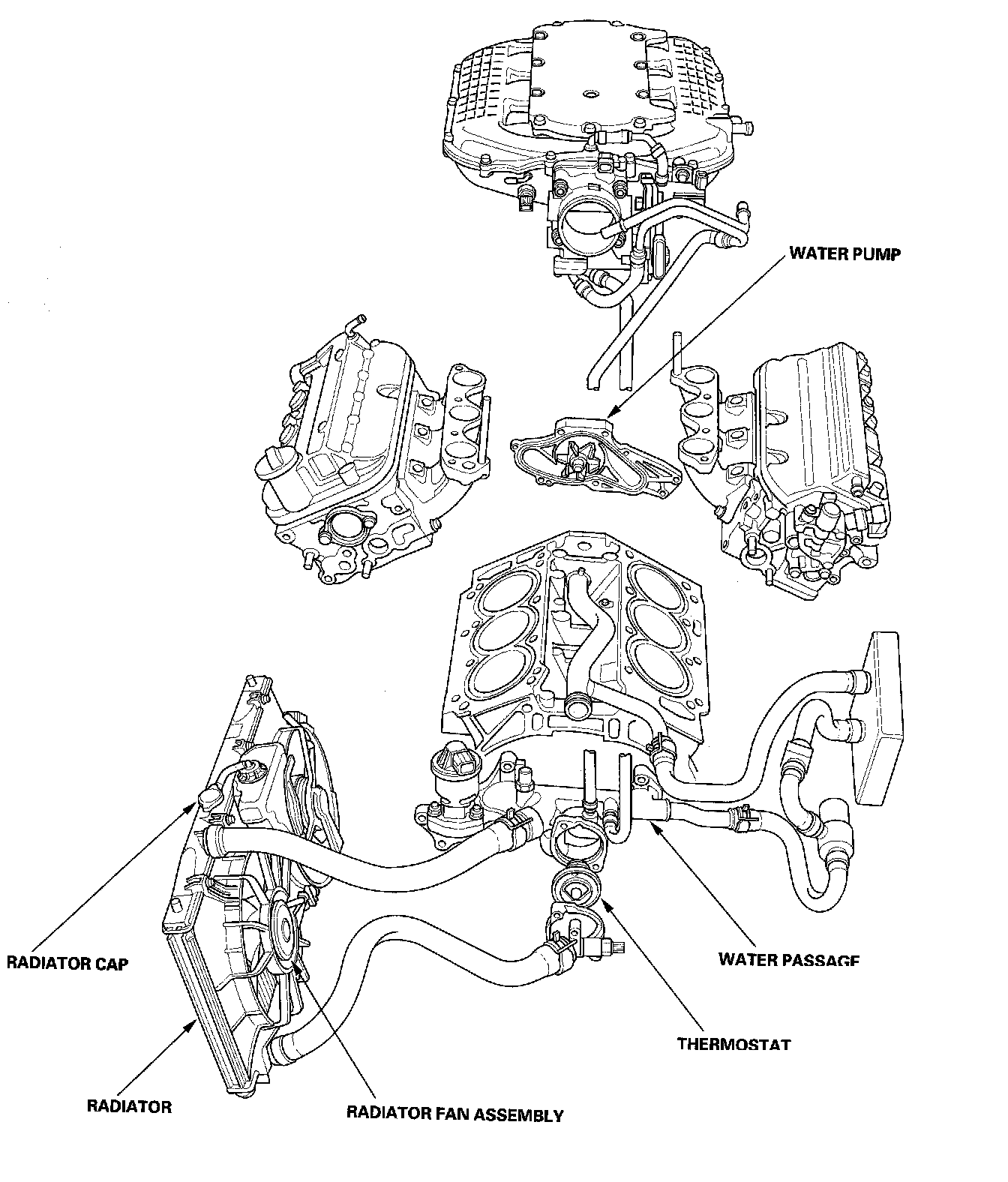 WATER PUMP

RADIATOR CAP

WATER PASSAGE

THERMOSTAT

RADIATOR

RADIATOR FAN ASSEMBLY