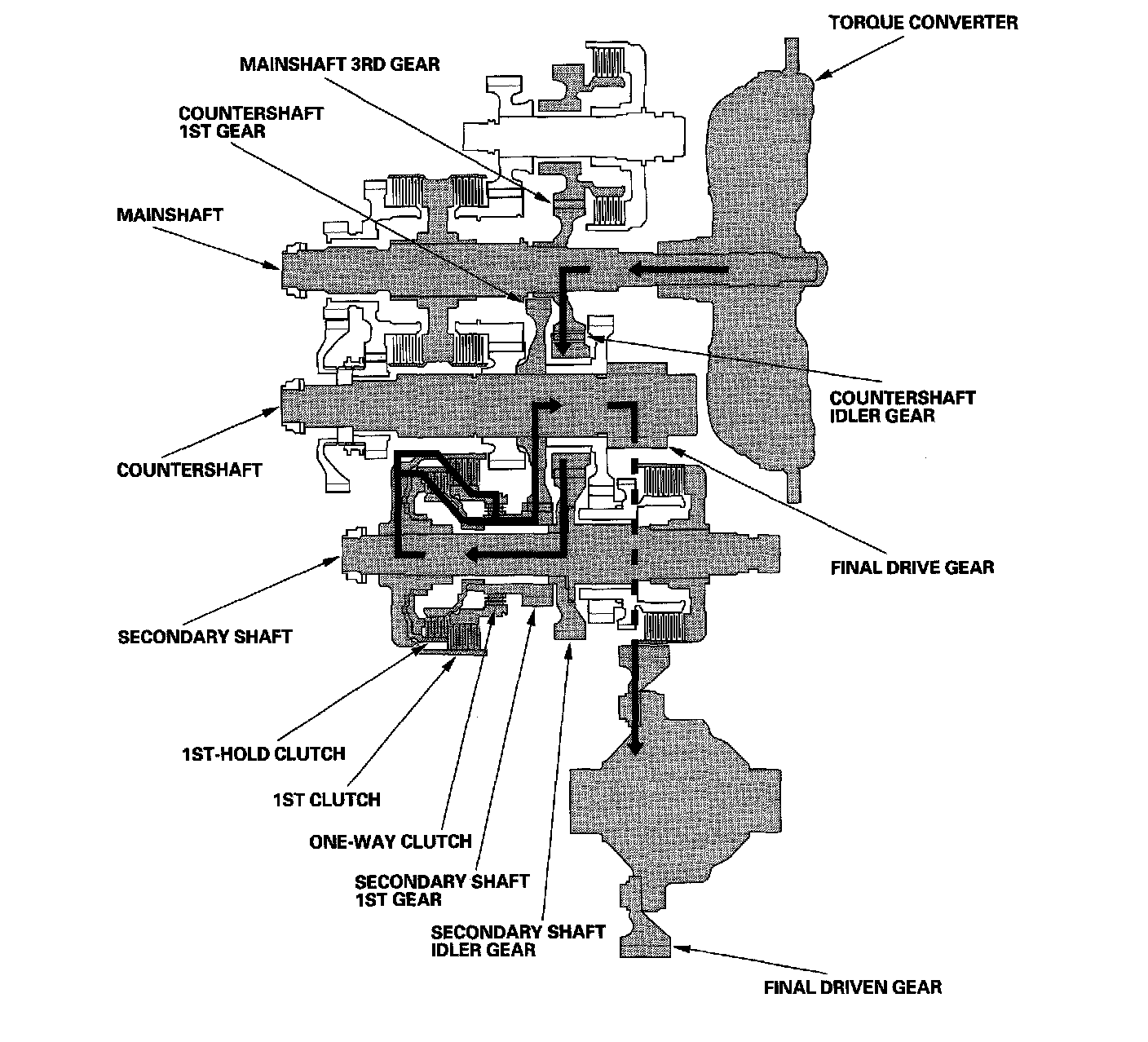 TORQUE CONVERTER

MAINSHAFT 3RD GEAR

COUNTERSHAFT 1ST GEAR

MAINSHAFT

COUNTERSHAFT IDLER GEAR

COUNTERSHAFT

FINAL DRIVE GEAR

SECONDARY SHAFT

1ST-HOLD CLUTCH

1ST CLUTCH

ONE-WAY CLUTCH

SECONDARY SHAFT 1ST GEAR

SECONDARY SHAFT IDLER GEAR

FINAL DRIVEN GEAR