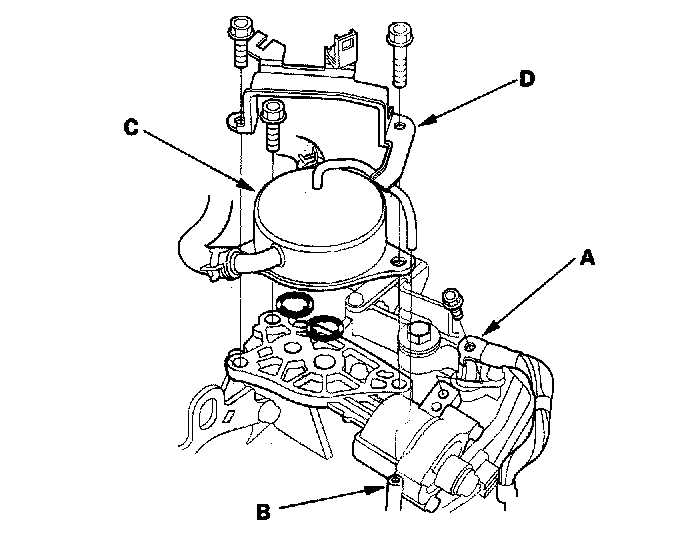 D

C

A

B