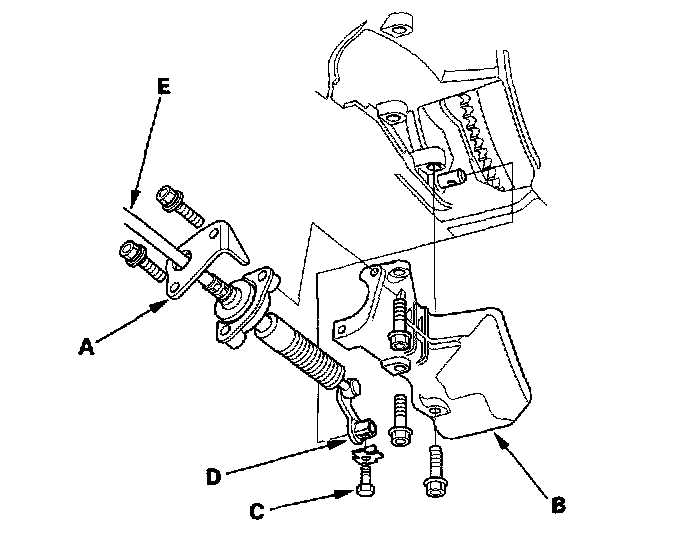 E
A
D
C
B