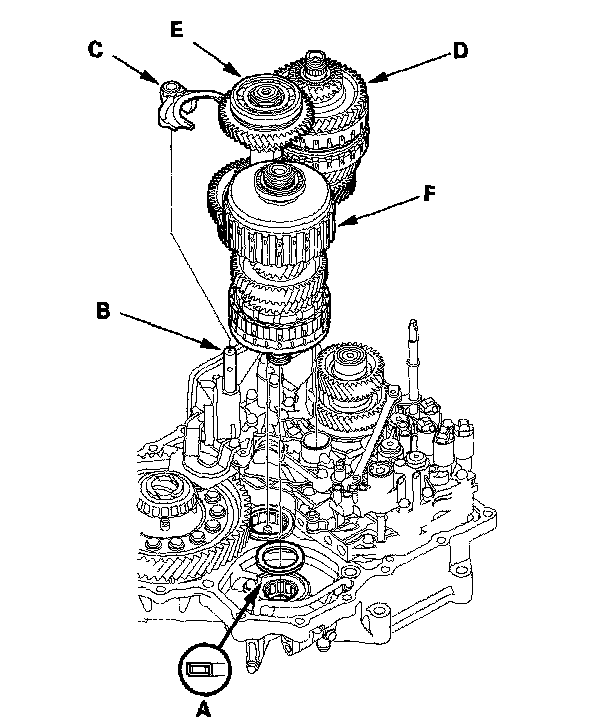 C
E
D
F
B
A