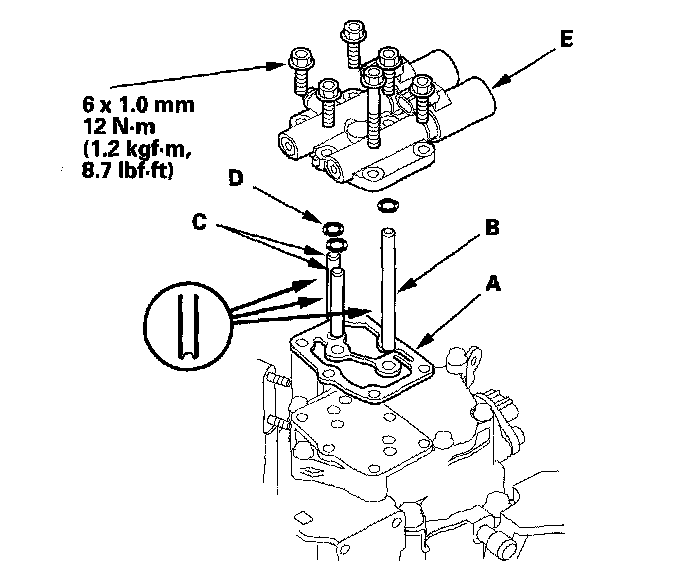 E

6 x 1.0 mm
12 N·m
(1.2 kgf·m,
8.7 lbf·ft)

D

C

B

A