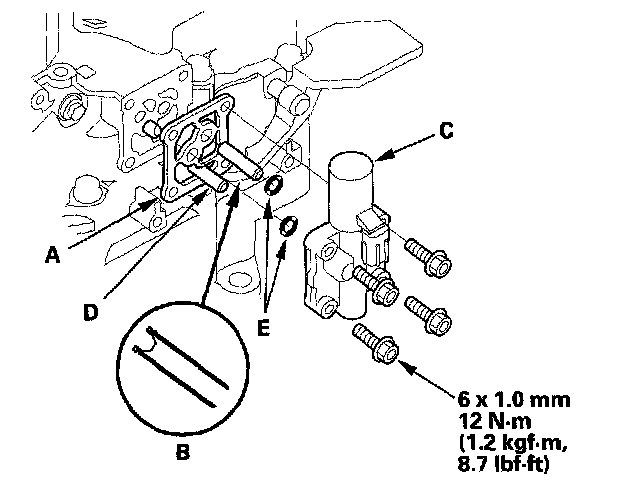 C

A

D

E

B

6 x 1.0 mm
12 N·m
(1.2 kgf·m,
8.7 lbf·ft)