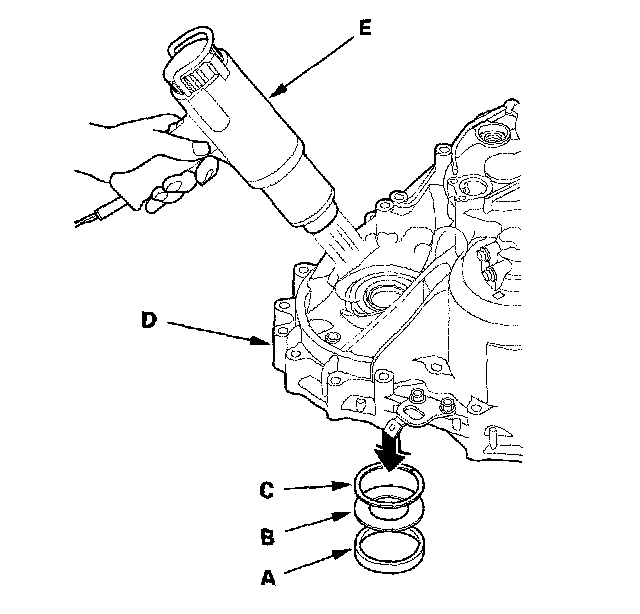 E

D

C

B

A