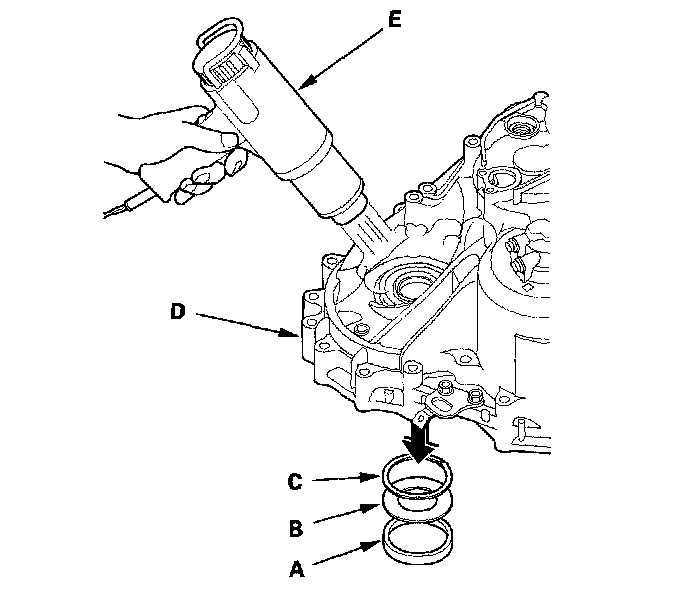 E

D

C

B

A