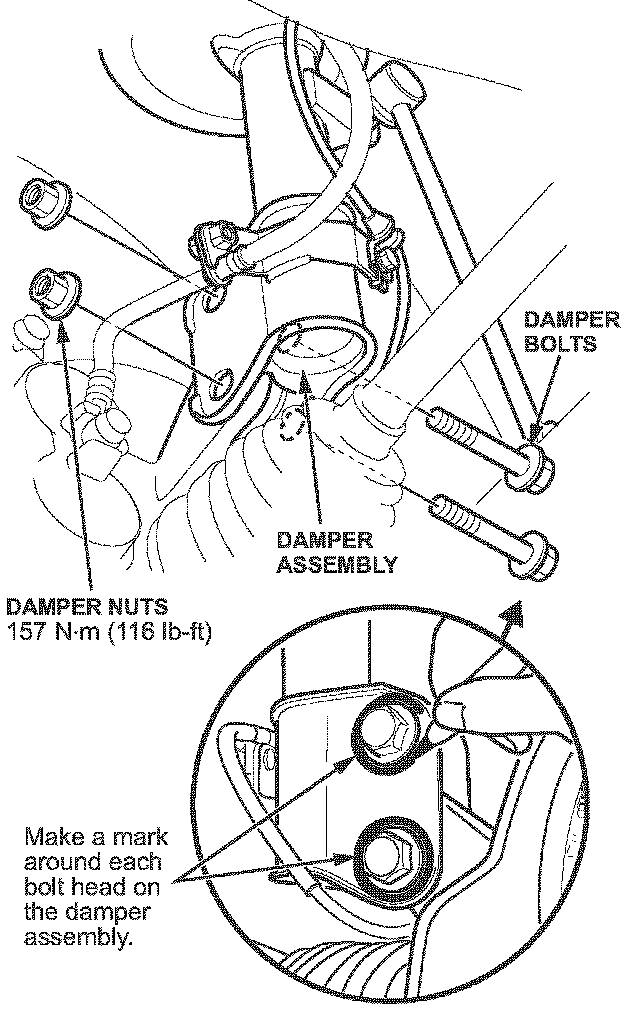 DAMPER BOLTS

DAMPER ASSEMBLY

DAMPER NUTS
157 N·m (116 lb-ft)

Make a mark around each bolt head on the damper assembly.