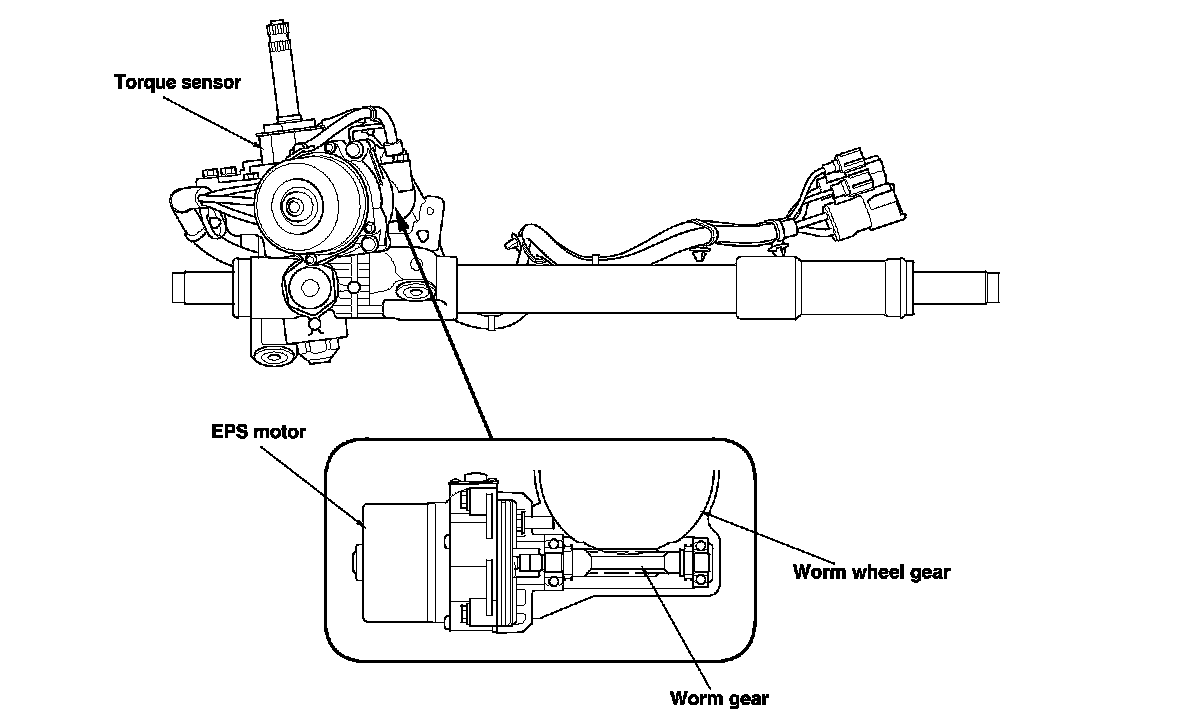 Torque sensor

EPS motor

Worm wheel gear

Worm gear