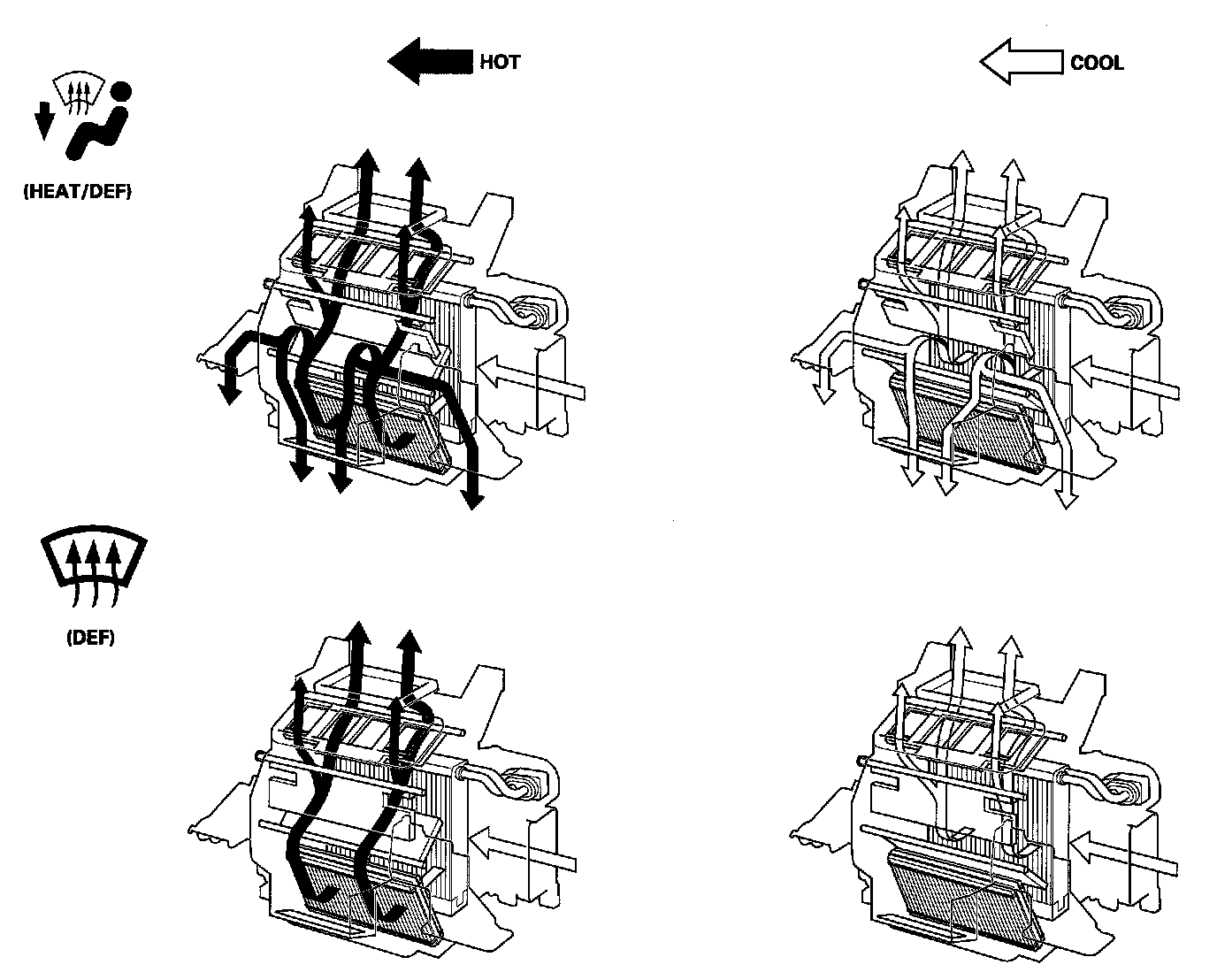 HOT

COOL

(HEAT/DEF)

(DEF)