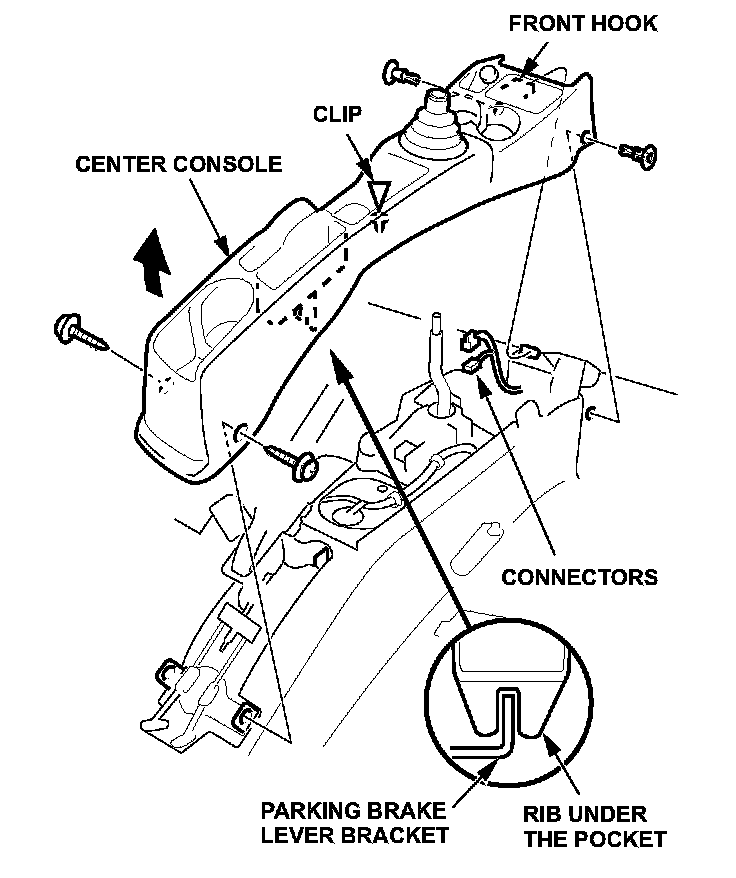 FRONT HOOK

CLIP

CENTER CONSOLE

CONNECTORS

PARKING BRAKE LEVER BRACKET

RIB UNDER THE POCKET