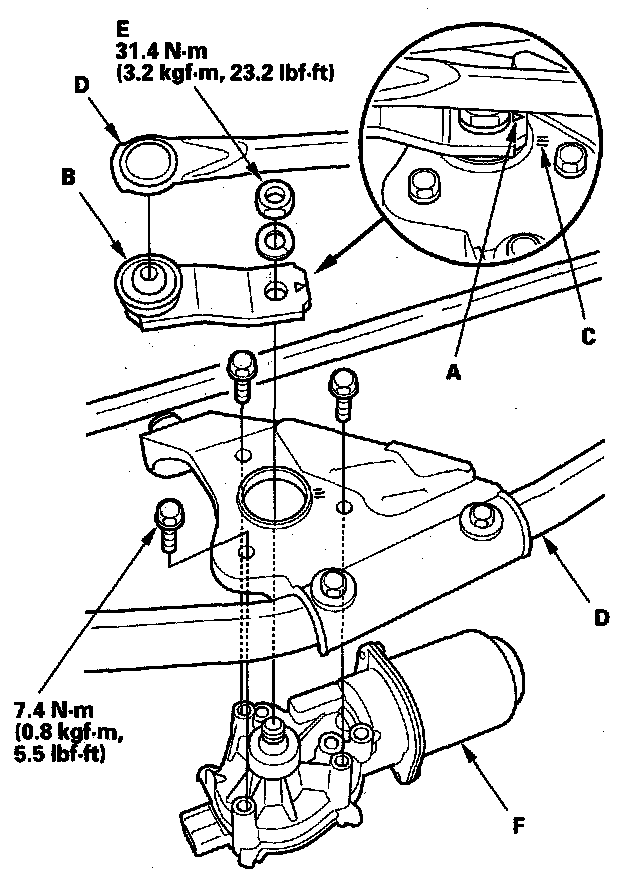 E
31.4 N·m
(3.2 kgf·m, 23.2 lbf·ft)

D

B

C

A

D

7.4 N·m
(0.8 kgf·m,
5.5 lbf·ft)

F