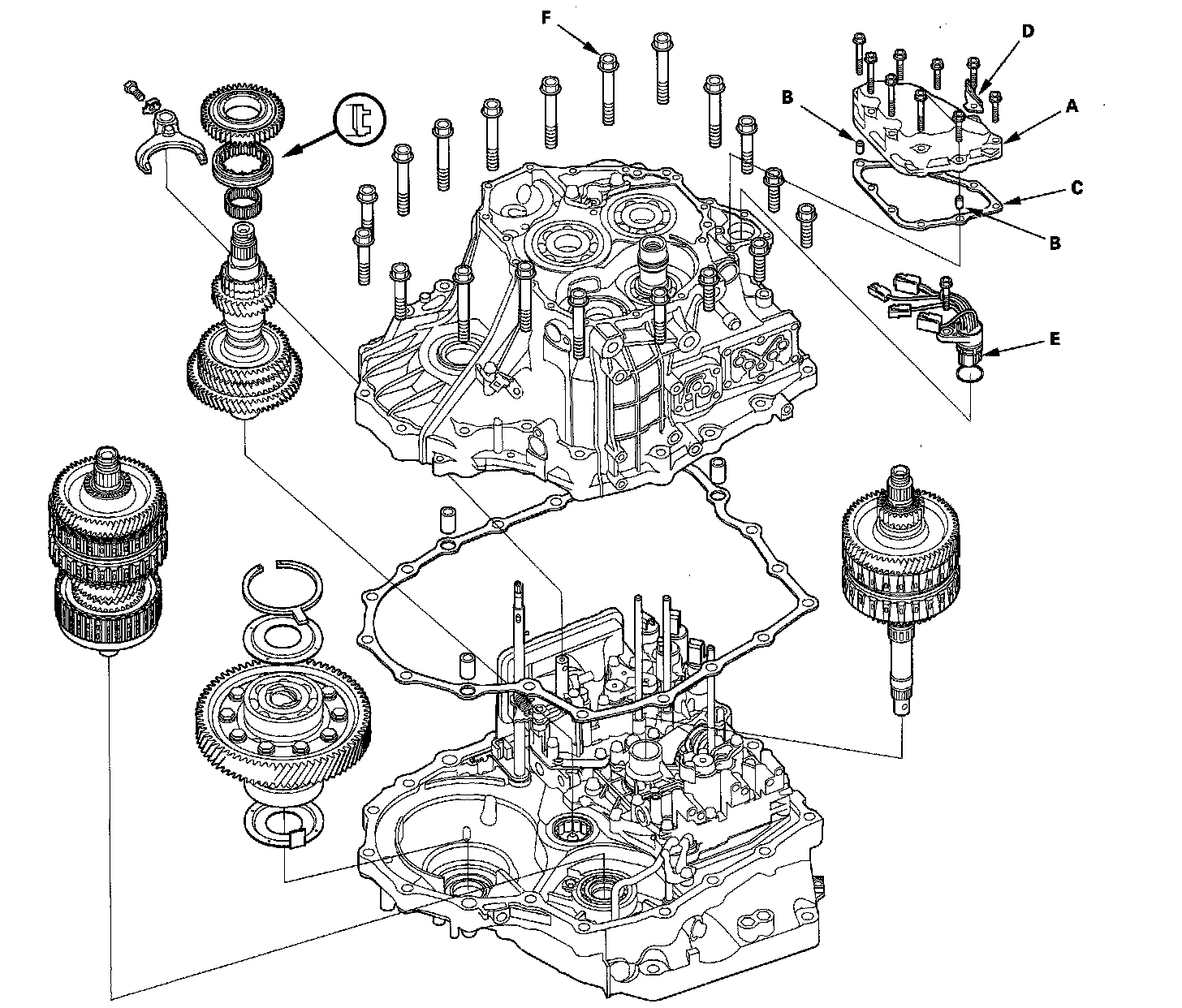 F
D
B
A
C
B
E