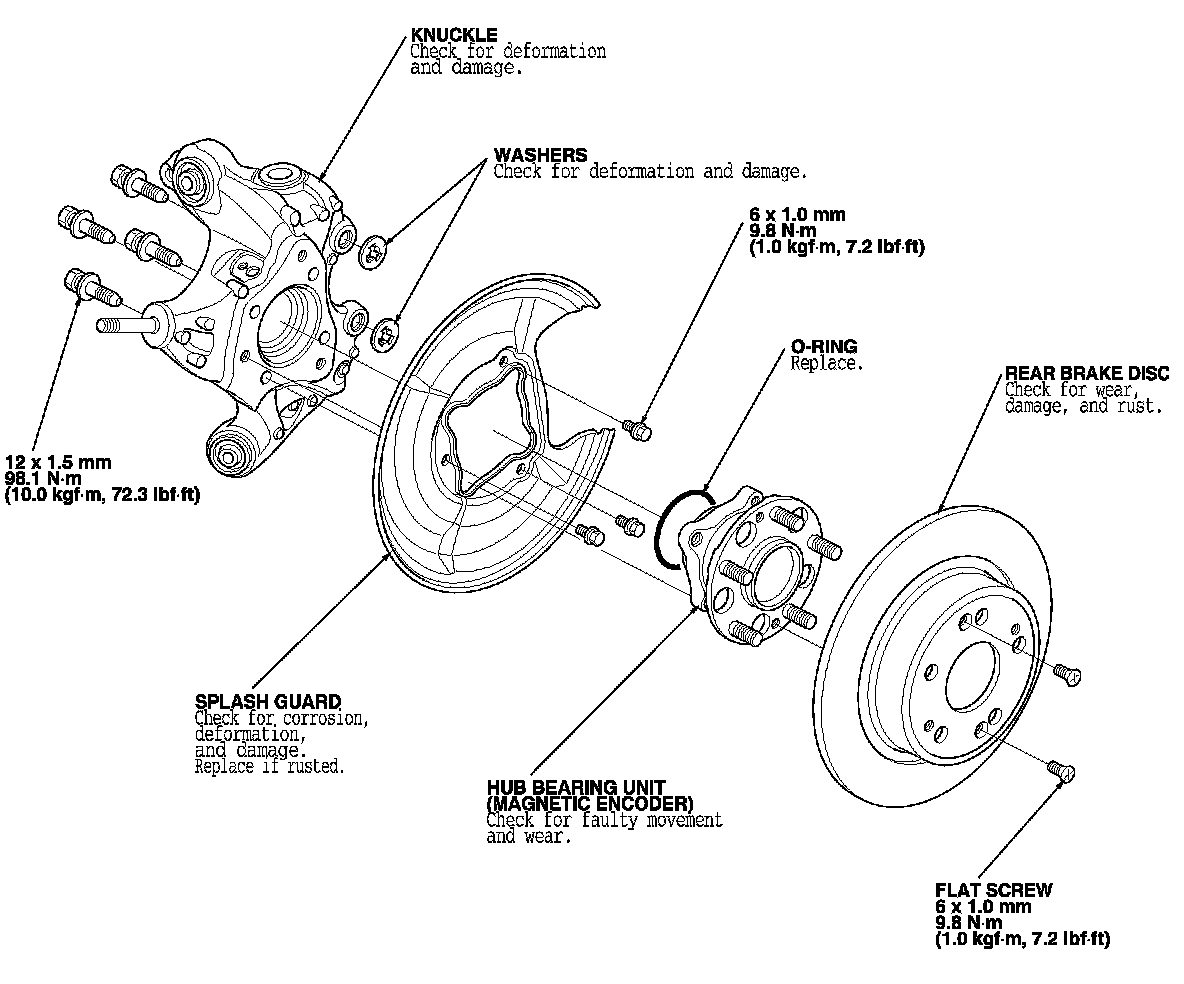 KNUCKLE
Check for deformation and damage.

WASHERS
Check for deformation and damage.

6 x 1.0 mm
9.8 N·m
(1.0 kgf·m, 7.2 lbf·ft)

O-RING
Replace.

REAR BRAKE DISC
Check for wear, damage, and rust.

12 x 1.5 mm
98.1 N·m
(10.0 kgf·m, 72.3 lbf·ft)

SPLASH GUARD
Check for corrosion, deformation, and damage. Replace if rusted.

HUB BEARING UNIT
(MAGNETIC ENCODER)
Check for faulty movement and wear.

FLAT SCREW
6 x 1.0 mm
9.8 N·m
(1.0 kgf·m, 7.2 lbf·ft)