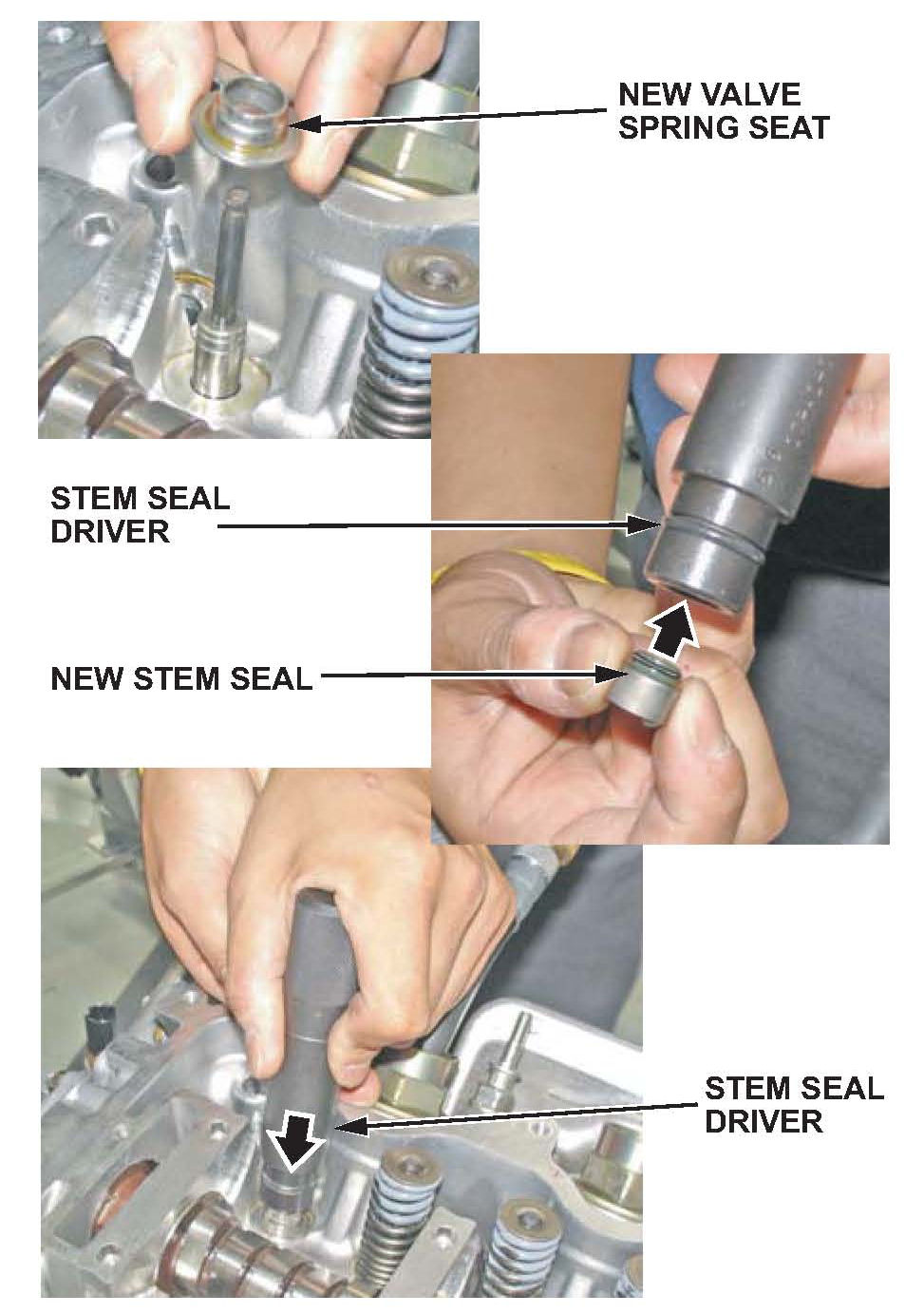 NEW VALVE SPRING SEAT

STEM SEAL DRIVER

NEW STEM SEAL

STEM SEAL DRIVER