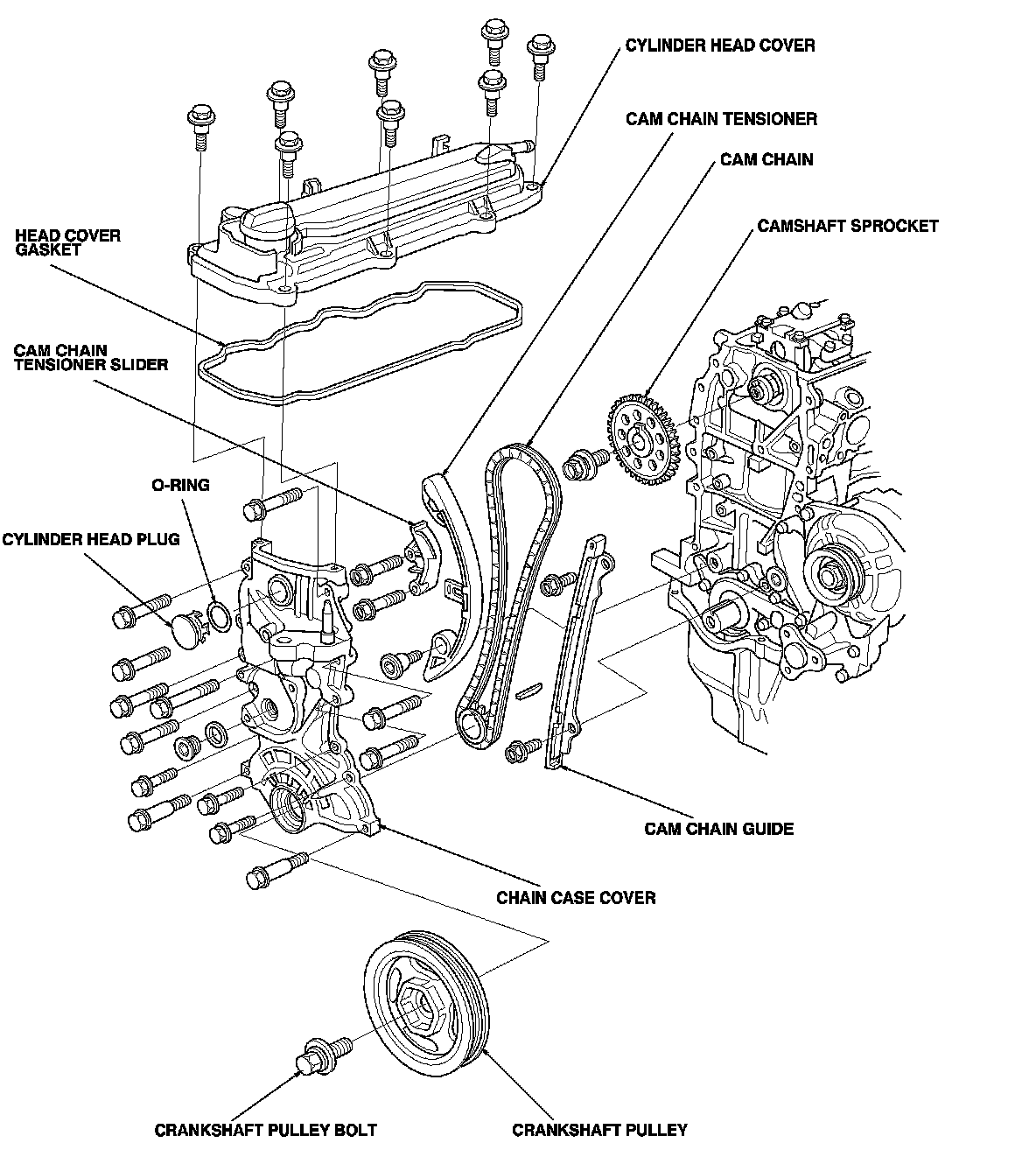 CYLINDER HEAD COVER

CAM CHAIN TENSIONER

CAM CHAIN

CAMSHAFT SPROCKET

HEAD COVER GASKET

CAM CHAIN TENSIONER SLIDER

O-RING

CYLINDER HEAD PLUG

CAM CHAIN GUIDE

CHAIN CASE COVER

CRANKSHAFT PULLEY BOLT

CRANKSHAFT PULLEY