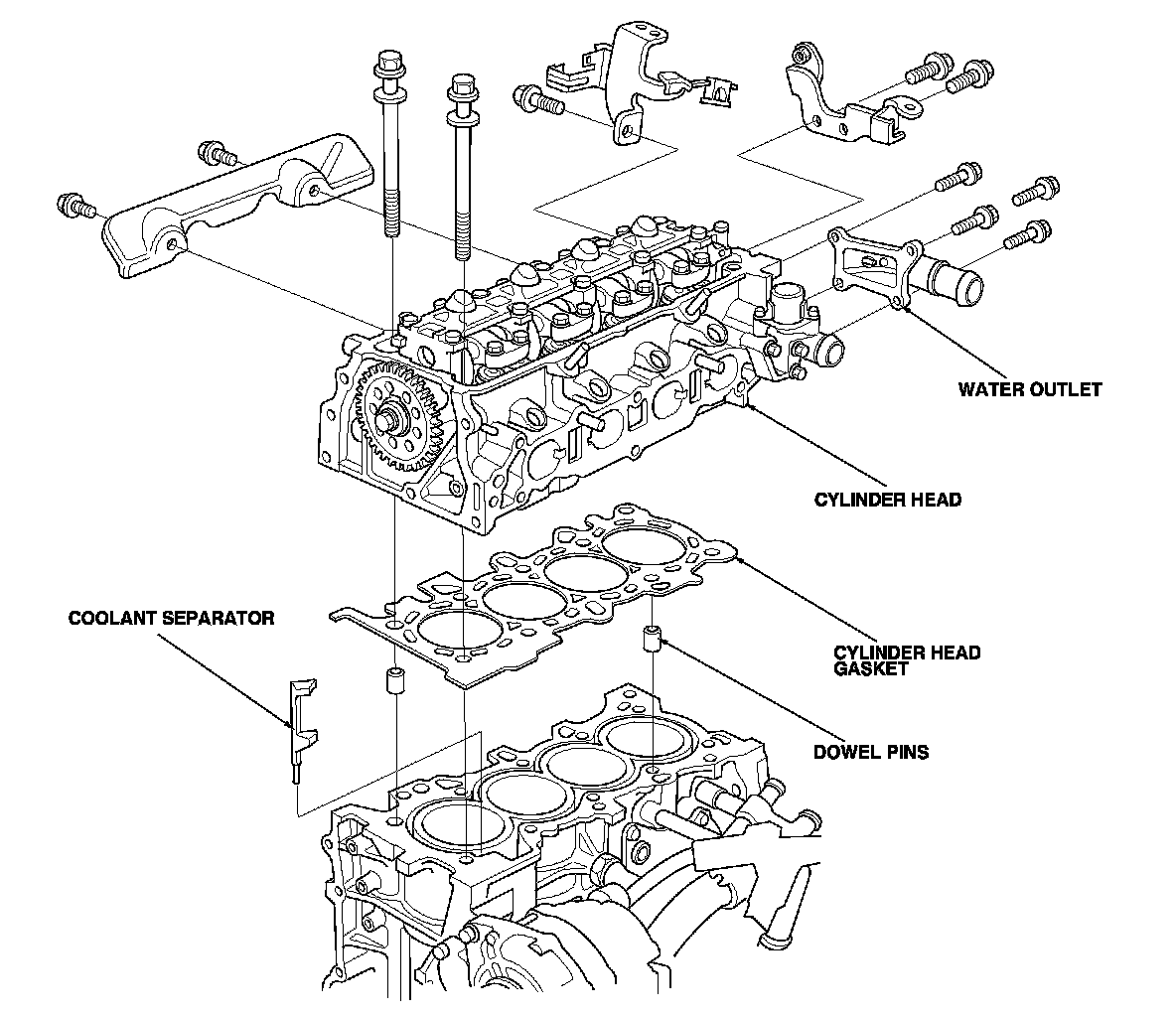 WATER OUTLET

CYLINDER HEAD

COOLANT SEPARATOR

CYLINDER HEAD GASKET

DOWEL PINS