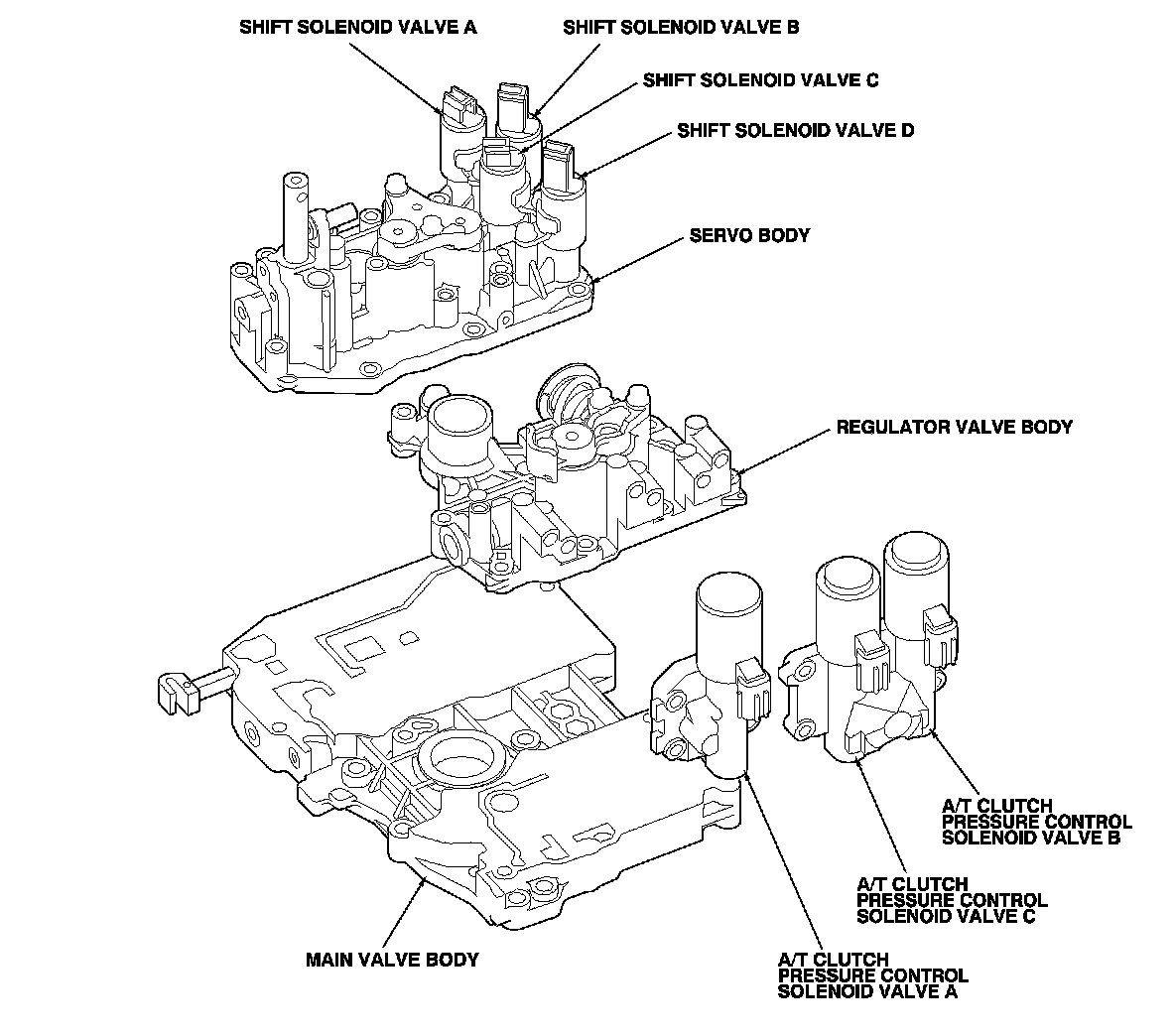 SHIFT SOLENOID VALVE A

SHIFT SOLENOID VALVE B

SHIFT SOLENOID VALVE C

SHIFT SOLENOID VALVE D

SERVO BODY

REGULATOR VALVE BODY

A/T CLUTCH PRESSURE CONTROL SOLENOID VALVE B

A/T CLUTCH PRESSURE CONTROL SOLENOID VALVE C

MAIN VALVE BODY

A/T CLUTCH PRESSURE CONTROL SOLENOID VALVE A