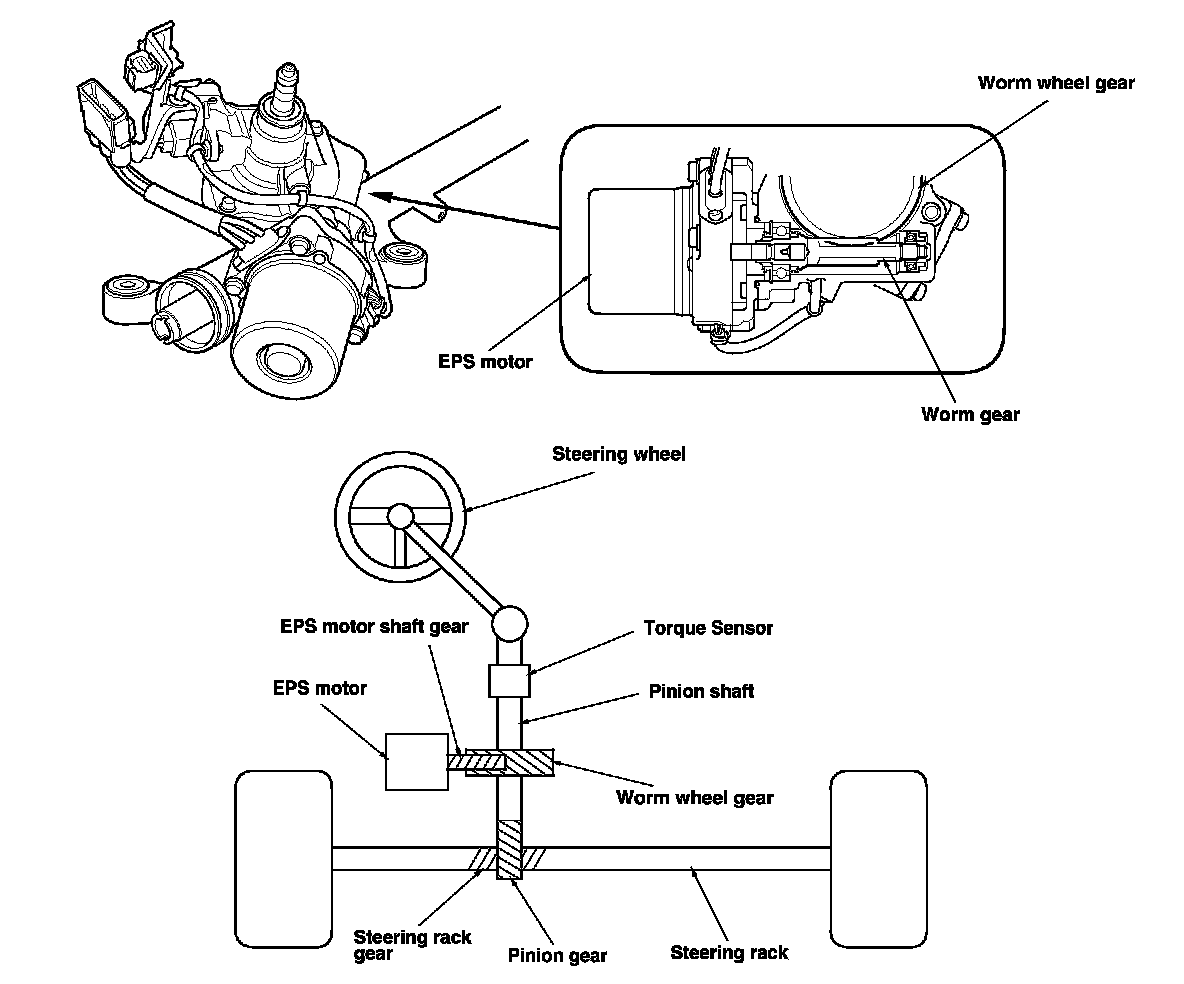 Worm wheel gear

EPS motor

Worm gear

Steering wheel

EPS motor shaft gear

Torque Sensor

EPS motor

Pinion shaft

Worm wheel gear

Steering rack gear

Pinion gear

Steering rack