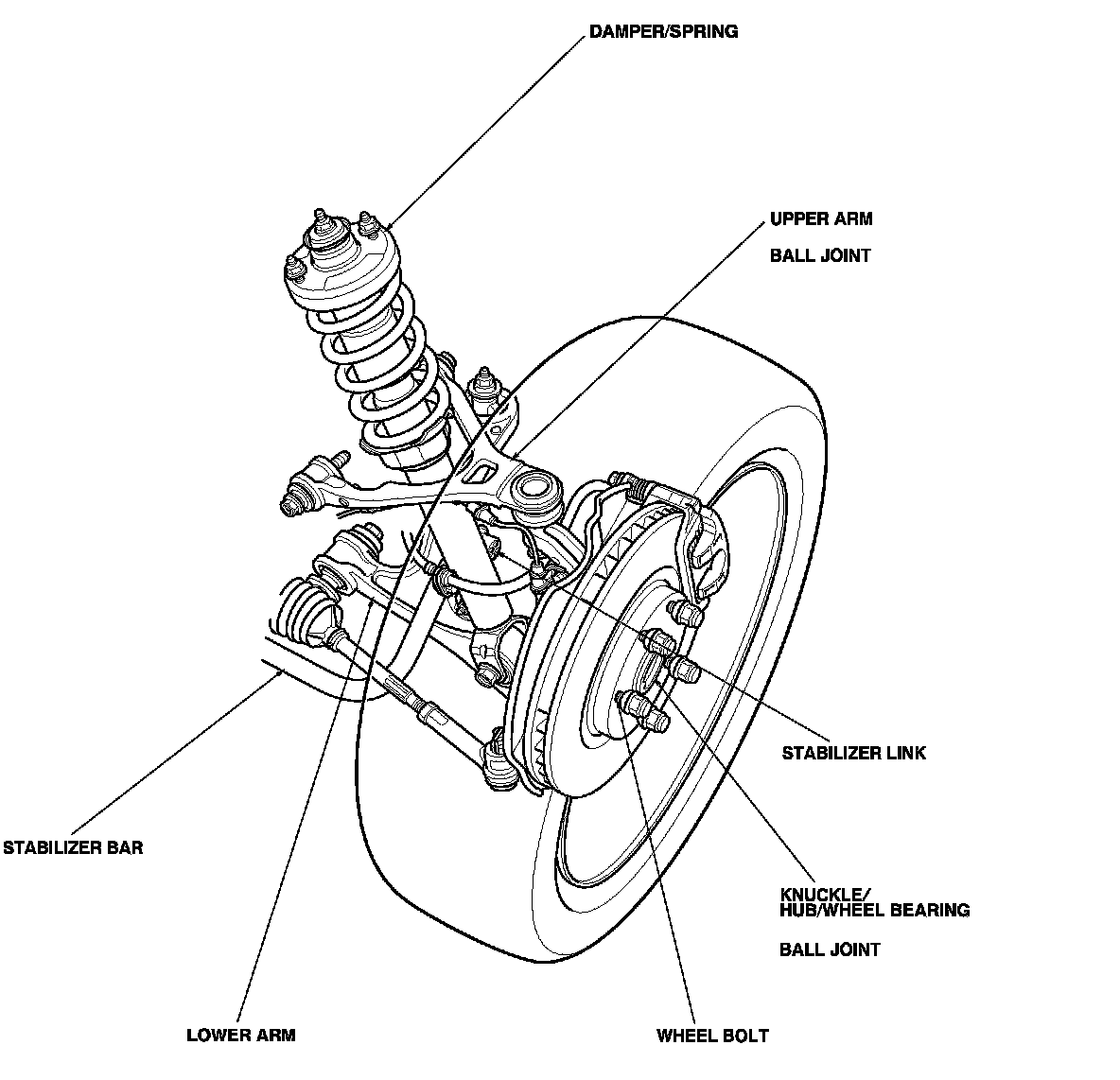 DAMPER/SPRING

UPPER ARM

BALL JOINT

STABILIZER LINK

STABILIZER BAR

KNUCKLE/
HUB/WHEEL BEARING

BALL JOINT

LOWER ARM

WHEEL BOLT