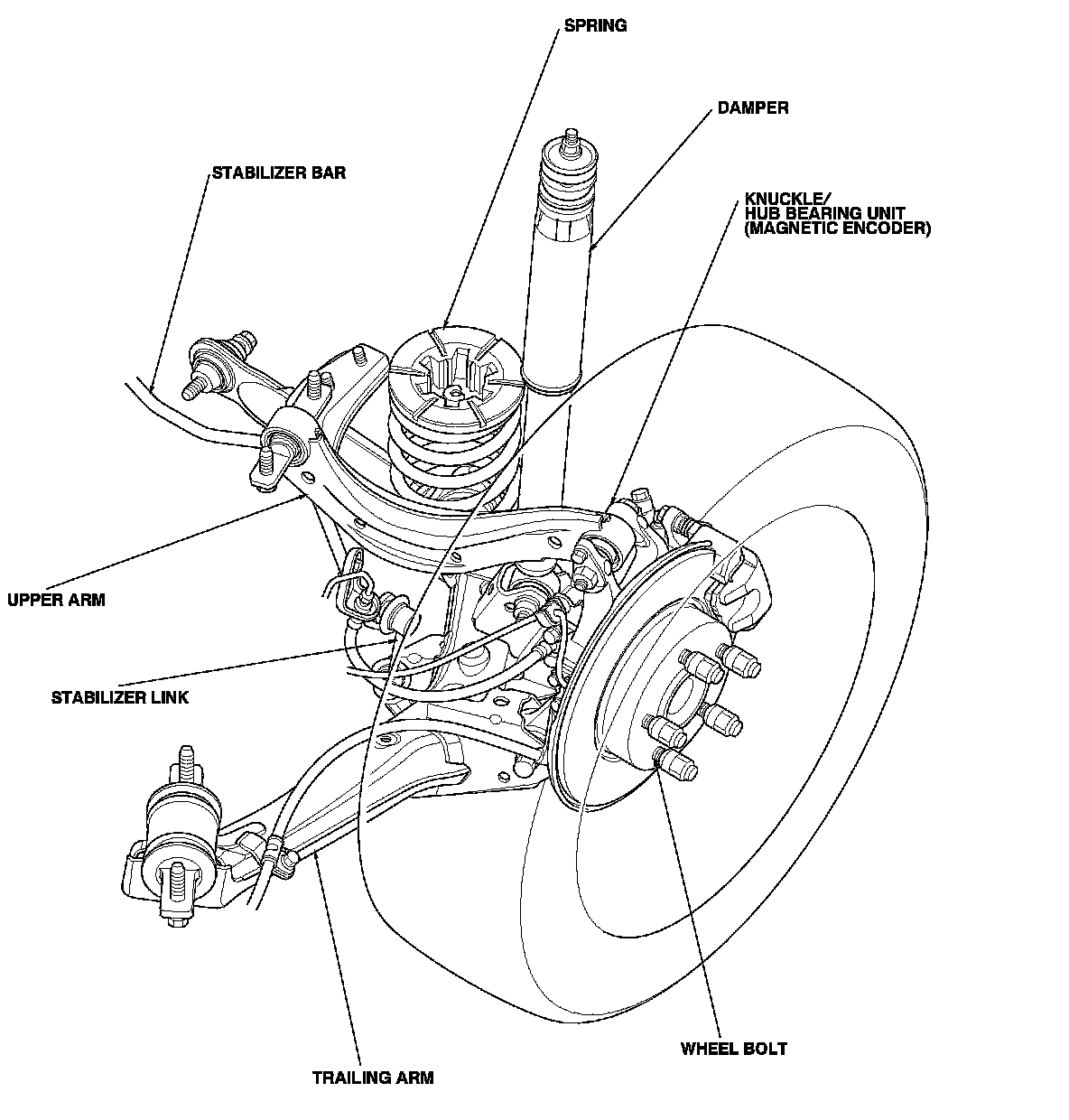 SPRING
DAMPER
STABILIZER BAR
KNUCKLE/
HUB BEARING UNIT
(MAGNETIC ENCODER)
UPPER ARM
STABILIZER LINK
WHEEL BOLT
TRAILING ARM