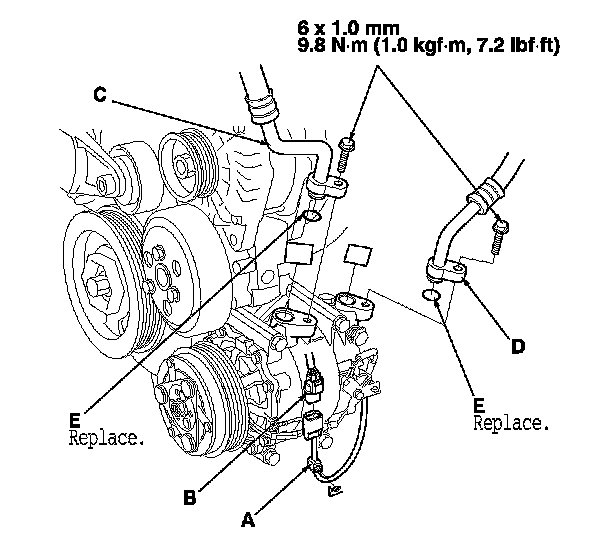 6 x 1.0 mm
9.8 N·m (1.0 kgf·m, 7.2 lbf·ft)

C

D

E
Replace.

E
Replace.

B

A