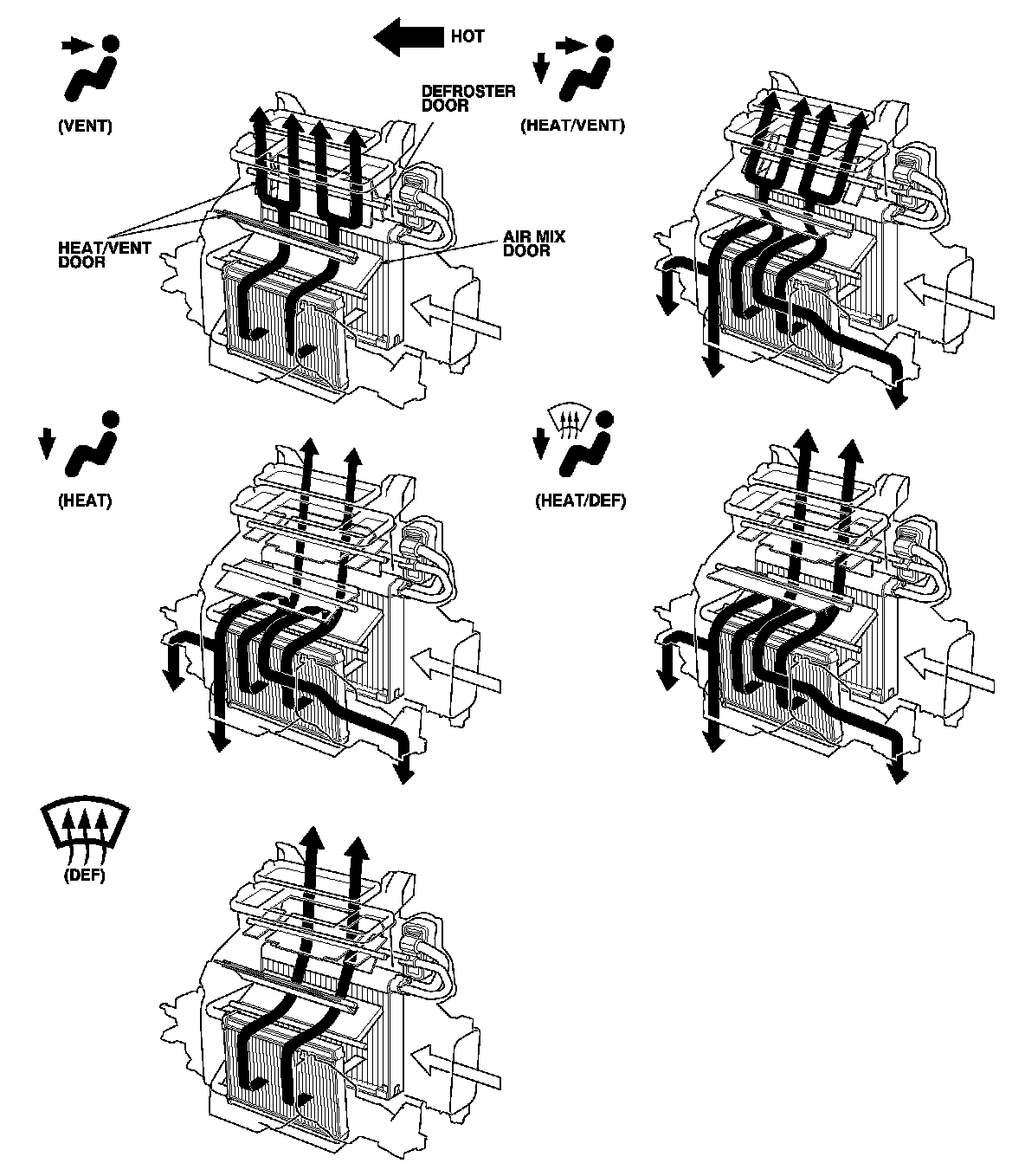 HOT

(VENT)

DEFROSTER DOOR

HEAT/VENT DOOR

AIR MIX DOOR

(HEAT/VENT)

(HEAT)

(HEAT/DEF)

(DEF)