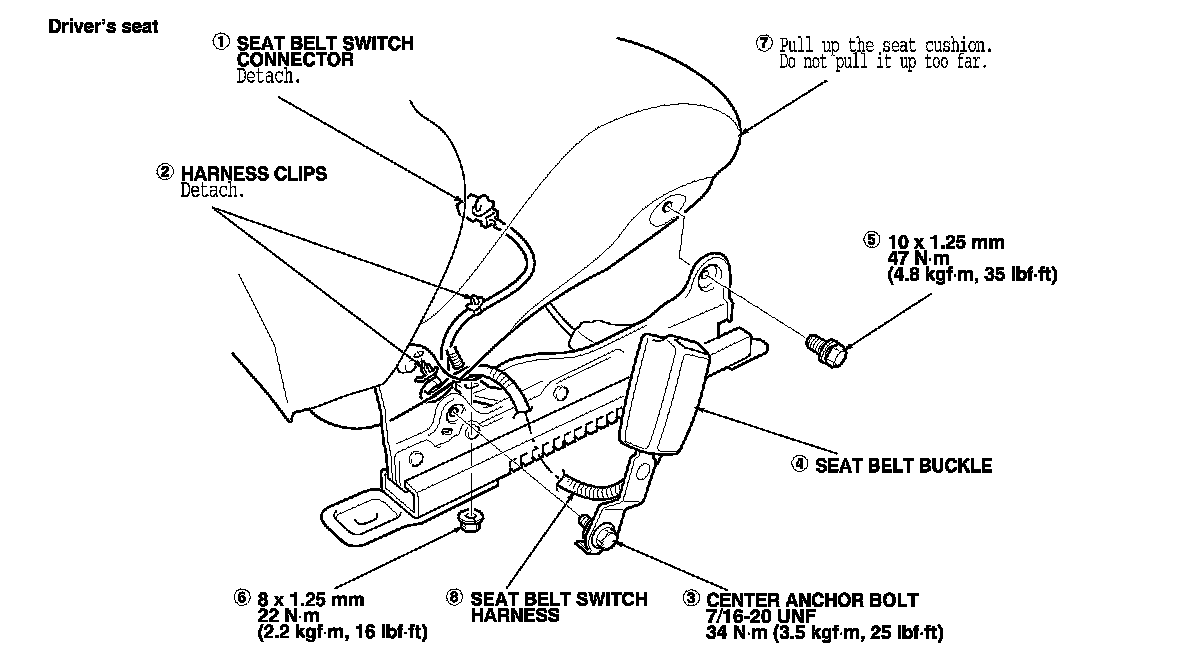 Driver's seat

① SEAT BELT SWITCH CONNECTOR
Detach.

⑦ Pull up the seat cushion.
Do not pull it up too far.

② HARNESS CLIPS
Detach.

⑤ 10 x 1.25 mm
47 N·m
(4.8 kgf·m, 35 lbf·ft)

④ SEAT BELT BUCKLE

⑥ 8 x 1.25 mm
22 N·m
(2.2 kgf·m, 16 lbf·ft)

⑧ SEAT BELT SWITCH HARNESS

③ CENTER ANCHOR BOLT
7/16-20 UNF
34 N·m (3.5 kgf·m, 25 lbf·ft)