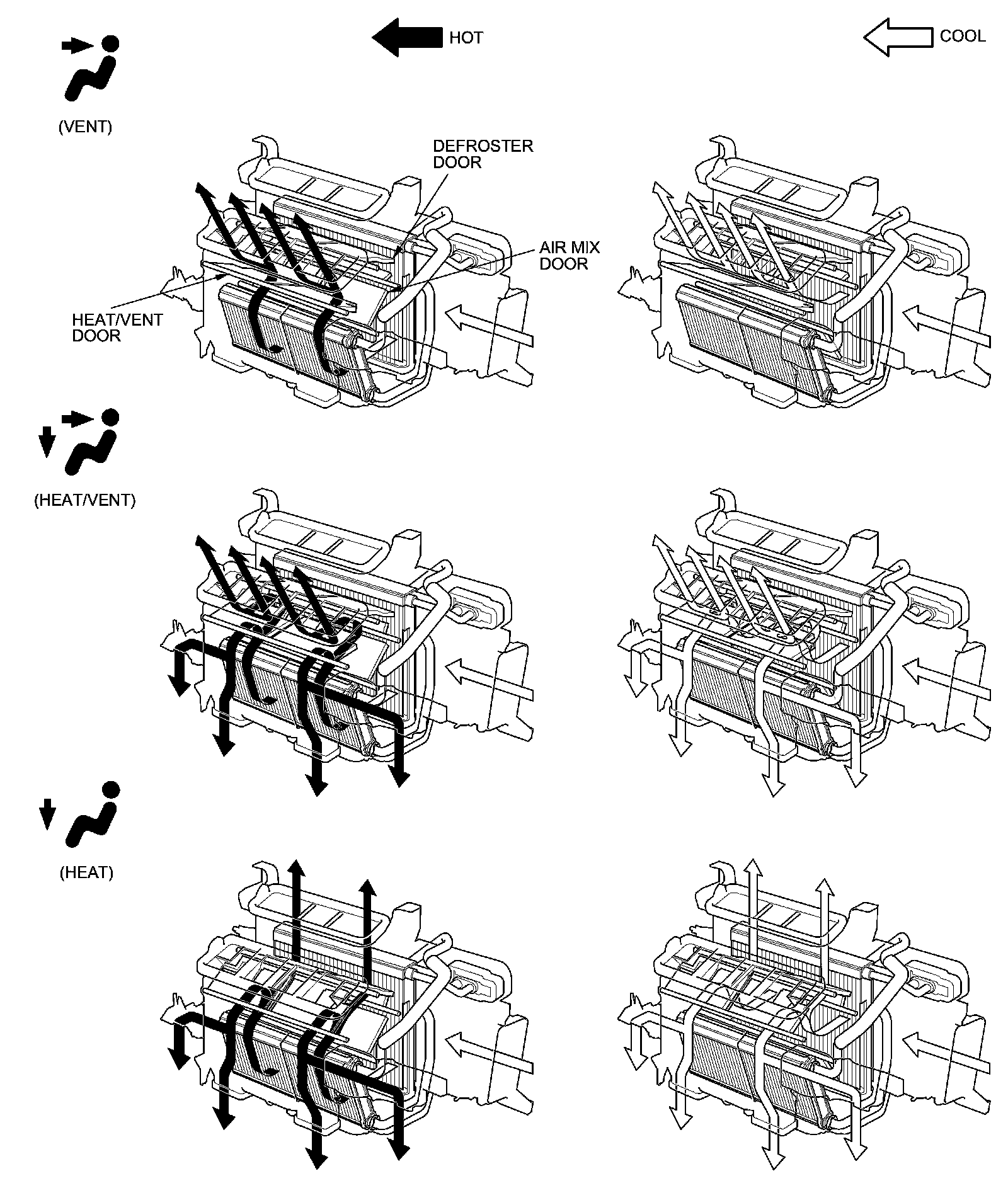 HOT

COOL

(VENT)

DEFROSTER DOOR

AIR MIX DOOR

HEAT/VENT DOOR

(HEAT/VENT)

(HEAT)