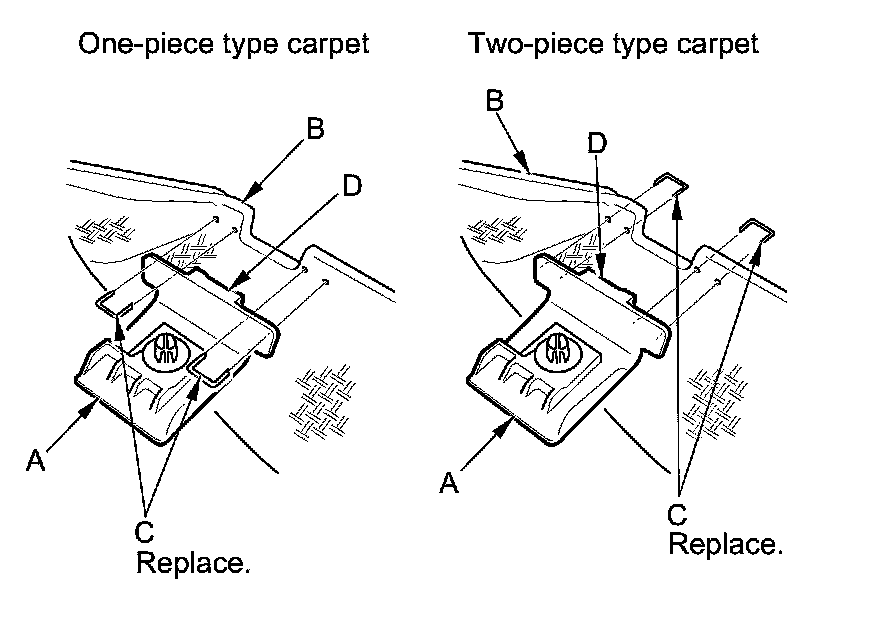 One-piece type carpet

B

D

A

C
Replace.

Two-piece type carpet

B

D

A

C
Replace.