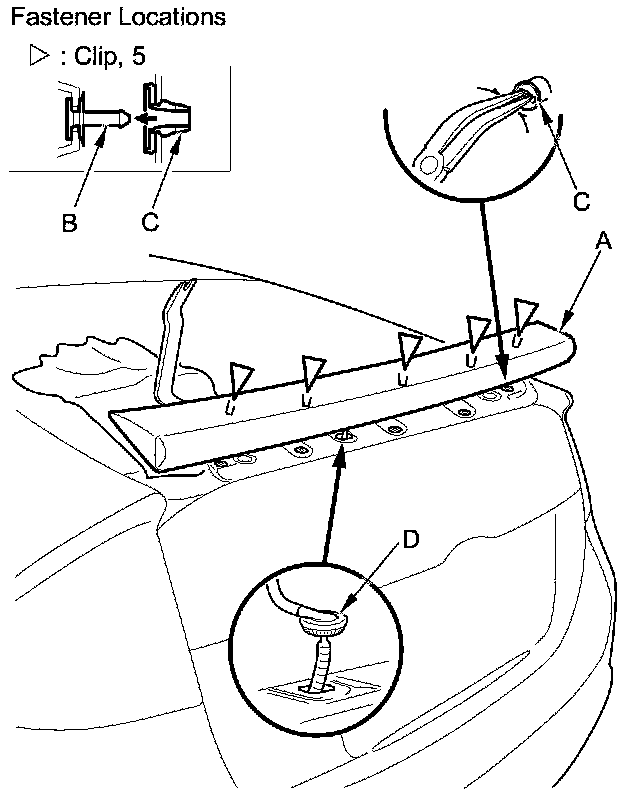 Fastener Locations

▷ : Clip, 5

B C

C

A

D