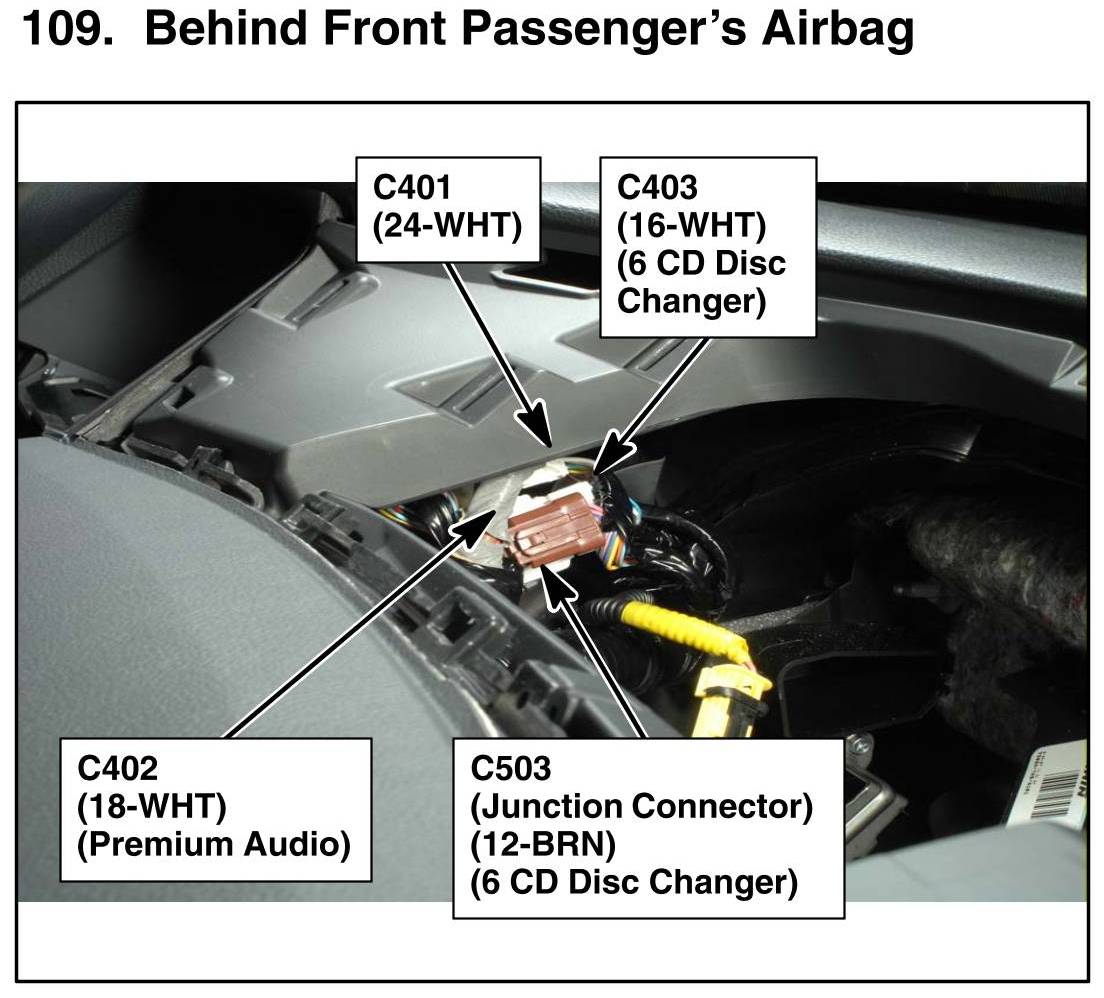 109. Behind Front Passenger's Airbag

C401
(24-WHT)

C403
(16-WHT)
(6 CD Disc Changer)

C402
(18-WHT)
(Premium Audio)

C503
(Junction Connector)
(12-BRN)
(6 CD Disc Changer)