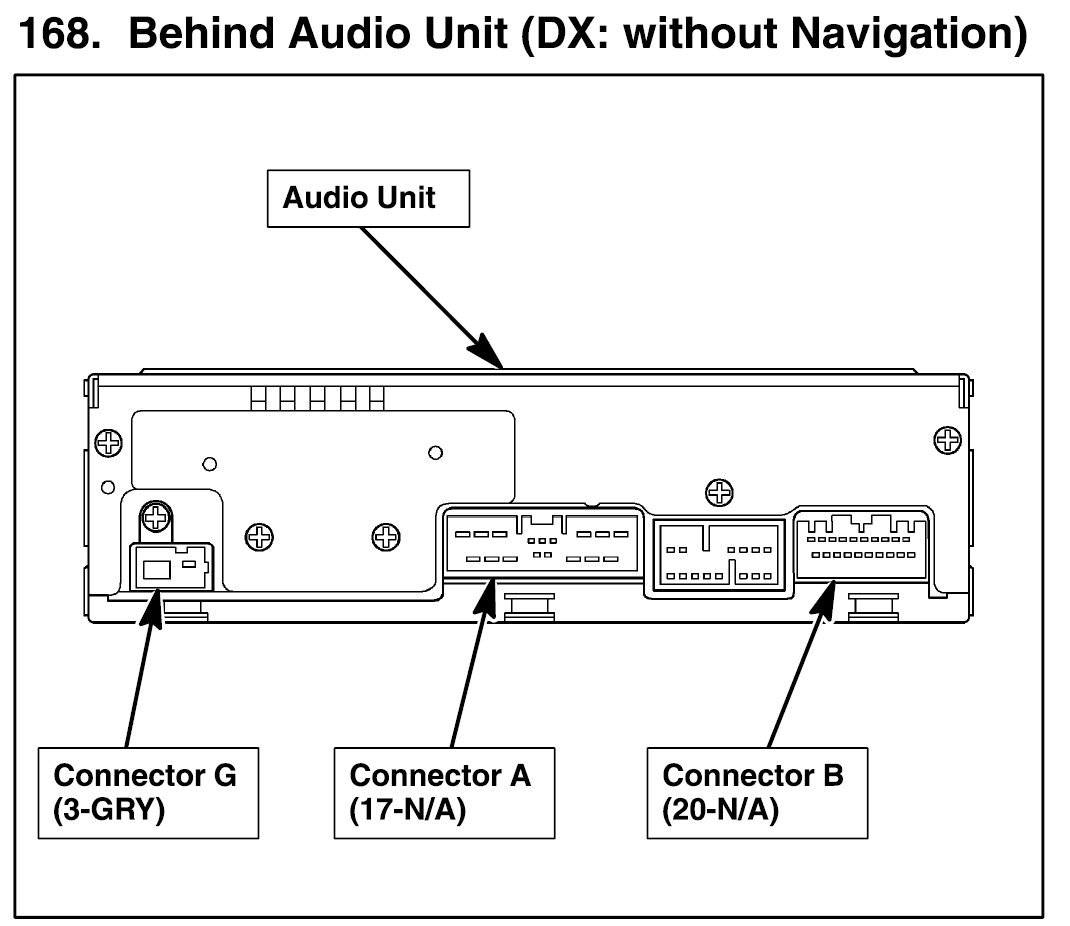 168. Behind Audio Unit (DX: without Navigation)

Audio Unit

Connector G
(3-GRY)

Connector A
(17-N/A)

Connector B
(20-N/A)