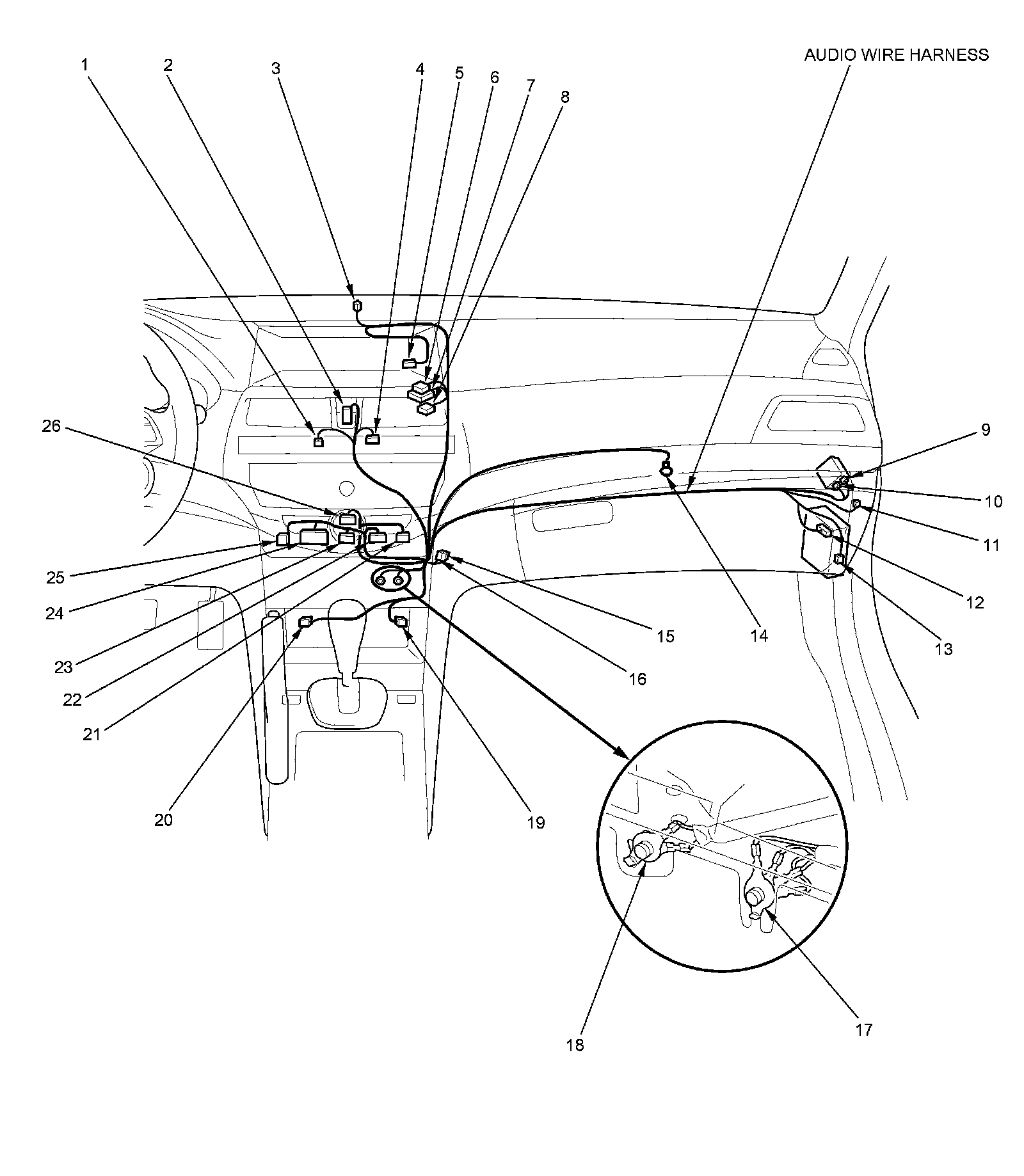 AUDIO WIRE HARNESS

1
2
3
4
5
6
7
8
9
10
11
12
13
14
15
16
17
18
19
20
21
22
23
24
25
26