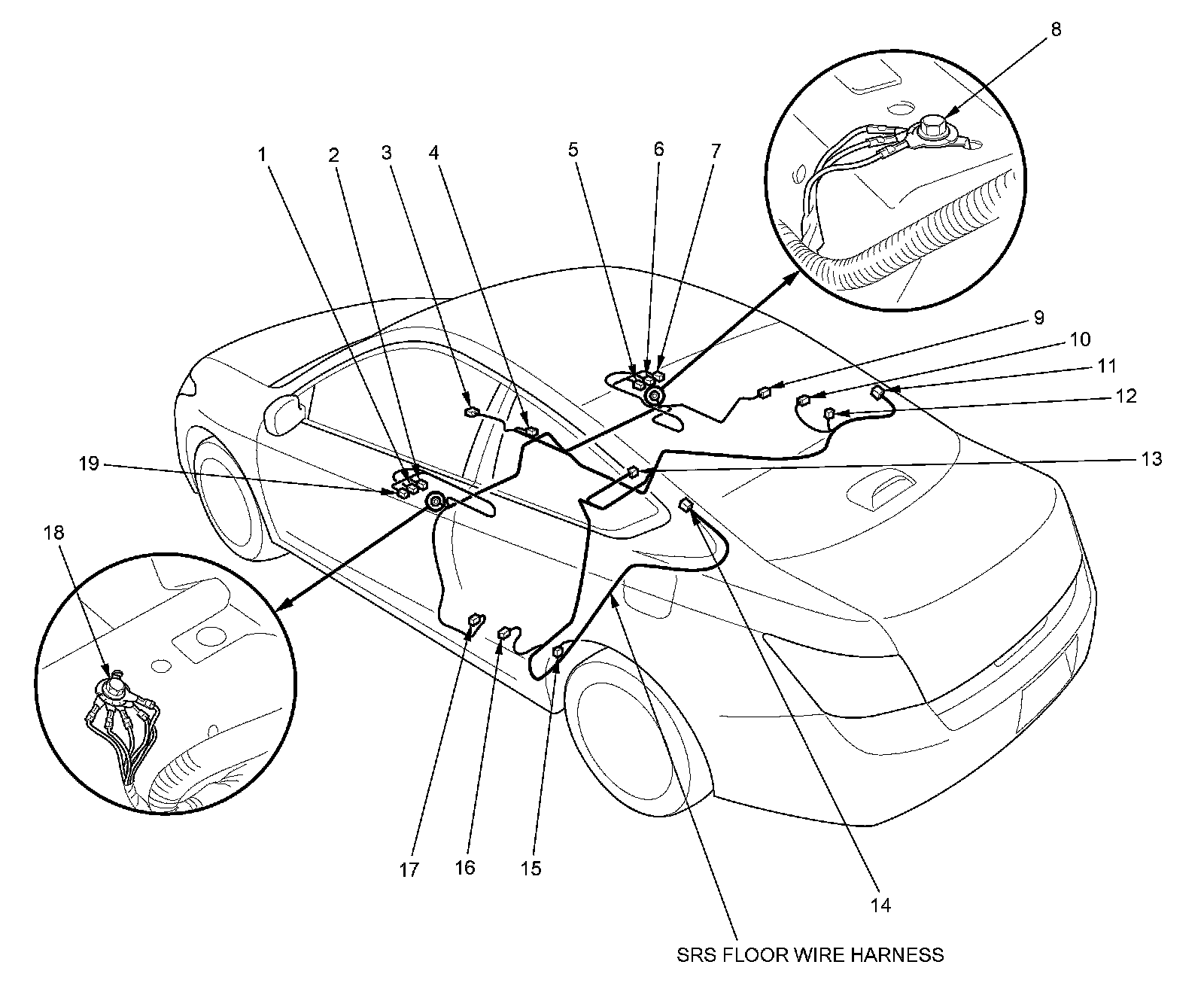 8
1
2
3
4
5
6
7
9
10
11
12
13
19
18
17
16
15
14
SRS FLOOR WIRE HARNESS