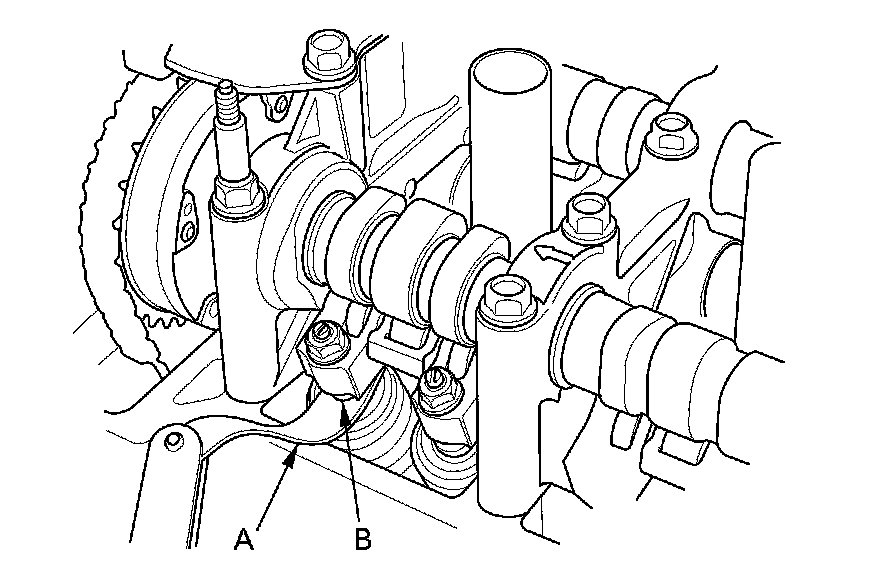 A
B