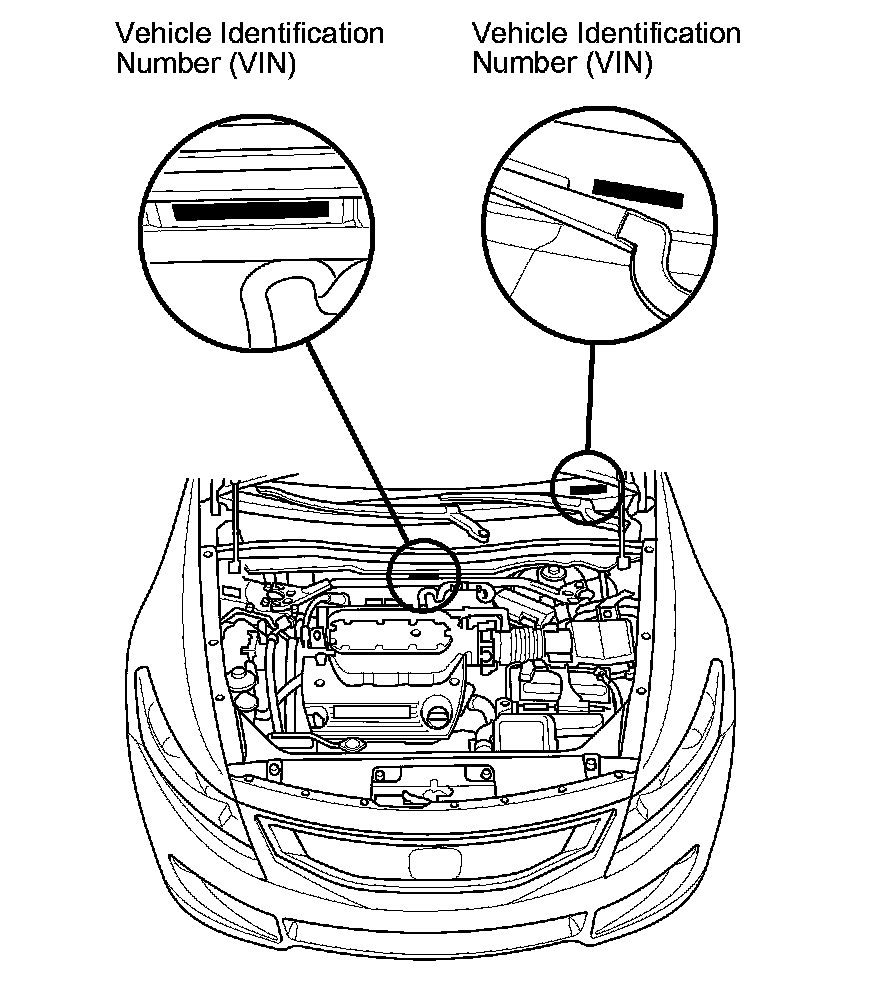 Vehicle Identification Number (VIN)

Vehicle Identification Number (VIN)