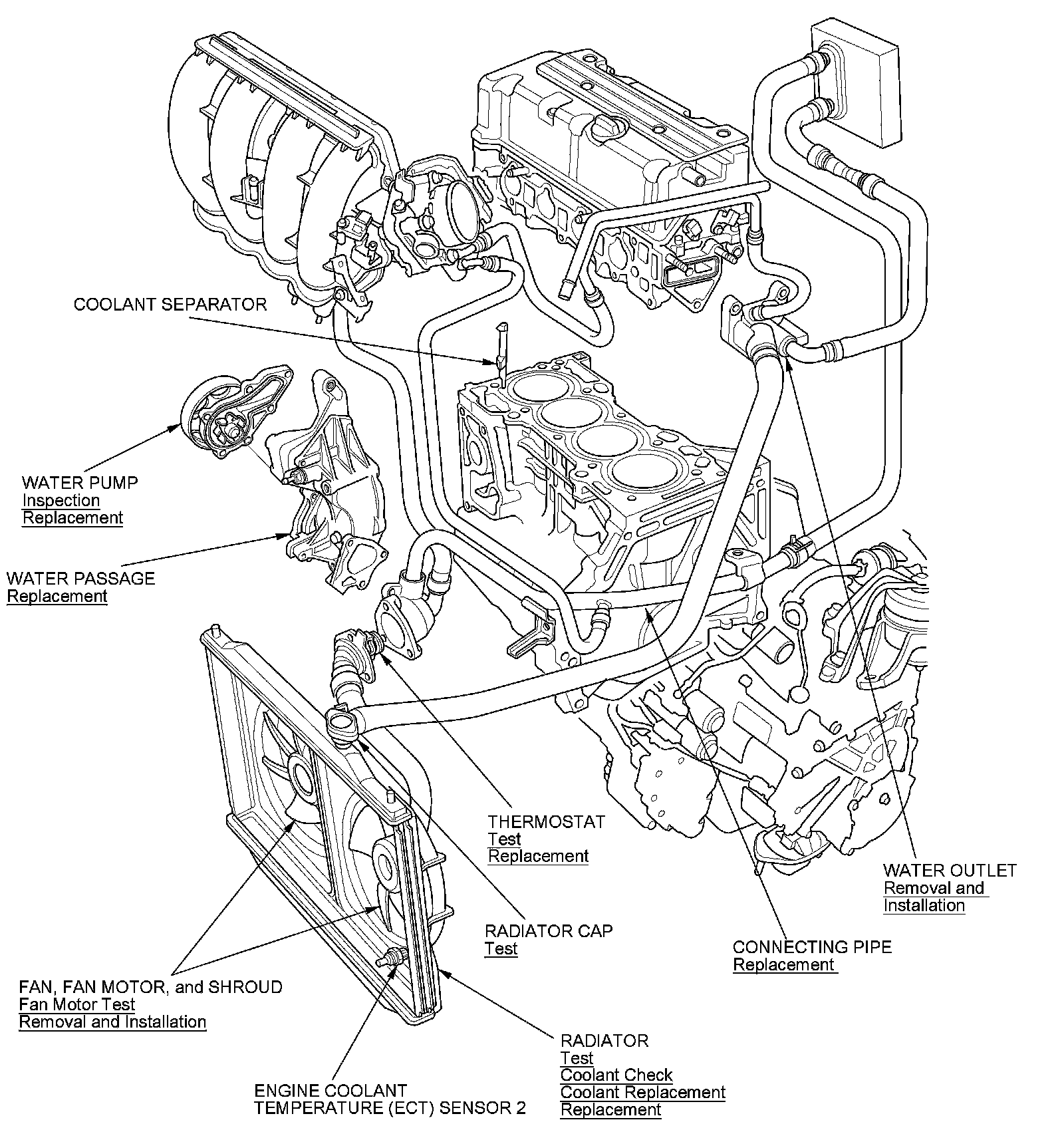 COOLANT SEPARATOR

WATER PUMP
Inspection
Replacement

WATER PASSAGE
Replacement

THERMOSTAT
Test
Replacement

WATER OUTLET
Removal and
Installation

RADIATOR CAP
Test

CONNECTING PIPE
Replacement

FAN, FAN MOTOR, and SHROUD
Fan Motor Test
Removal and Installation

RADIATOR
Test
Coolant Check
Coolant Replacement
Replacement

ENGINE COOLANT
TEMPERATURE (ECT) SENSOR 2