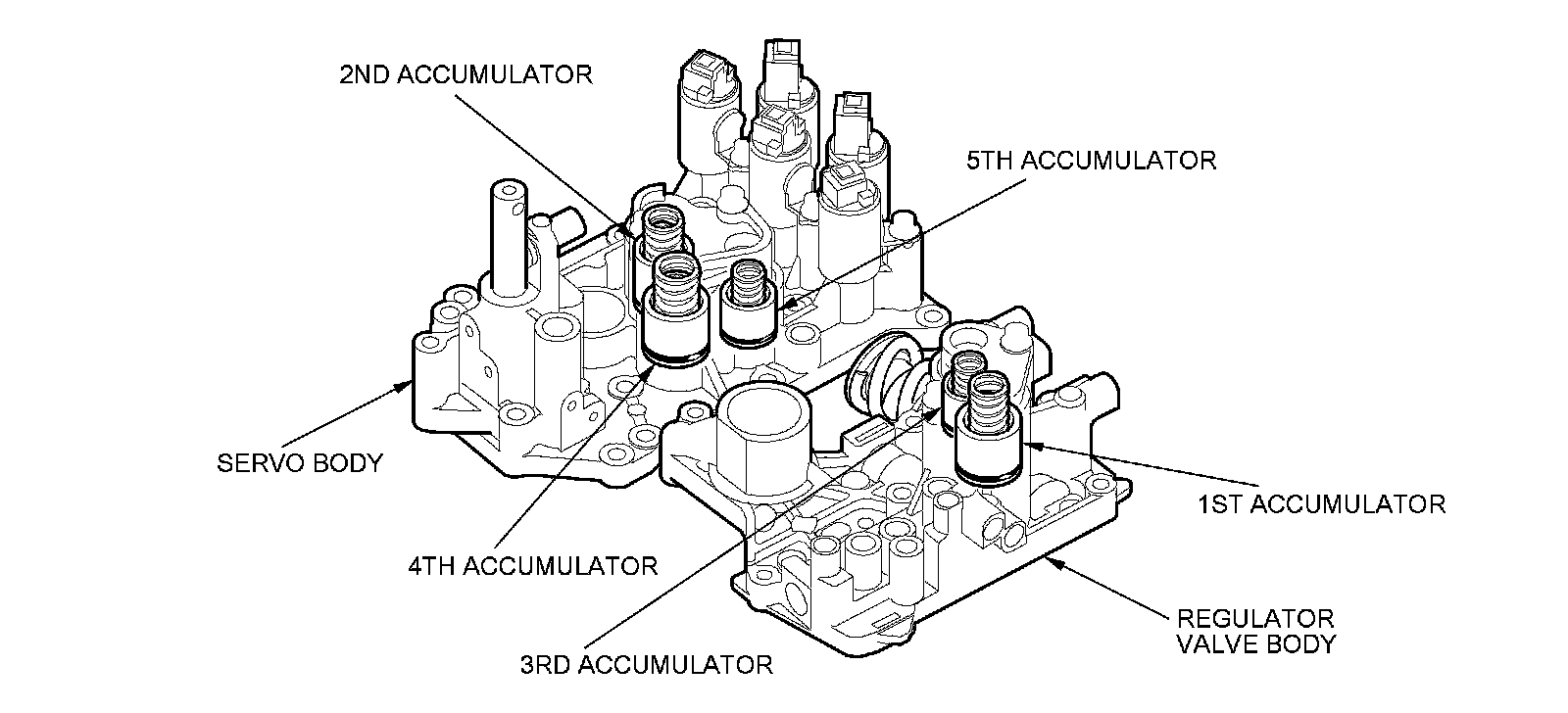 2ND ACCUMULATOR

5TH ACCUMULATOR

SERVO BODY

1ST ACCUMULATOR

4TH ACCUMULATOR

REGULATOR VALVE BODY

3RD ACCUMULATOR