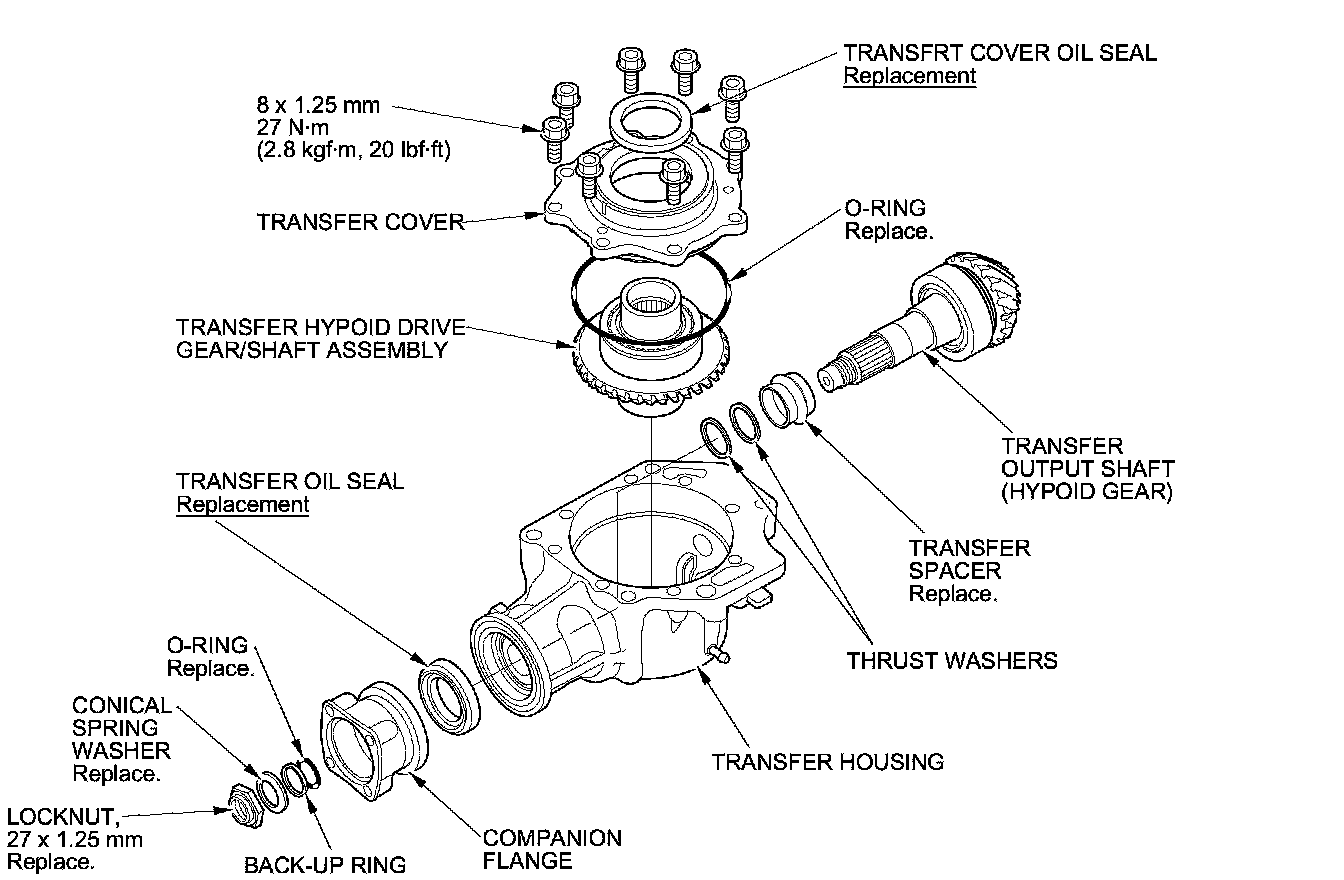 8 x 1.25 mm
27 N·m
(2.8 kgf·m, 20 lbf·ft)

TRANSFRT COVER OIL SEAL
Replacement

TRANSFER COVER

O-RING
Replace.

TRANSFER HYPOID DRIVE GEAR/SHAFT ASSEMBLY

TRANSFER OUTPUT SHAFT (HYPOID GEAR)

TRANSFER OIL SEAL
Replacement

TRANSFER SPACER
Replace.

THRUST WASHERS

O-RING
Replace.

CONICAL SPRING WASHER
Replace.

TRANSFER HOUSING

LOCKNUT,
27 x 1.25 mm
Replace.

BACK-UP RING

COMPANION FLANGE