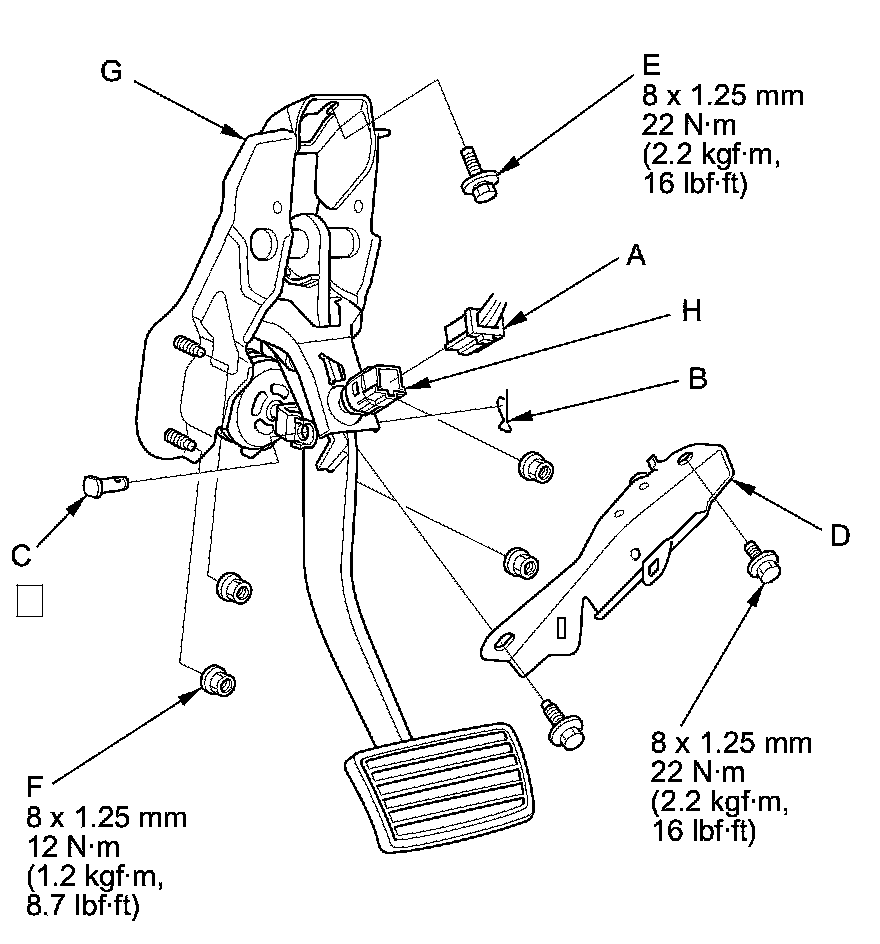 G

E
8 x 1.25 mm
22 N·m
(2.2 kgf·m,
16 lbf·ft)

A

H

B

C

D

8 x 1.25 mm
22 N·m
(2.2 kgf·m,
16 lbf·ft)

F
8 x 1.25 mm
12 N·m
(1.2 kgf·m,
8.7 lbf·ft)